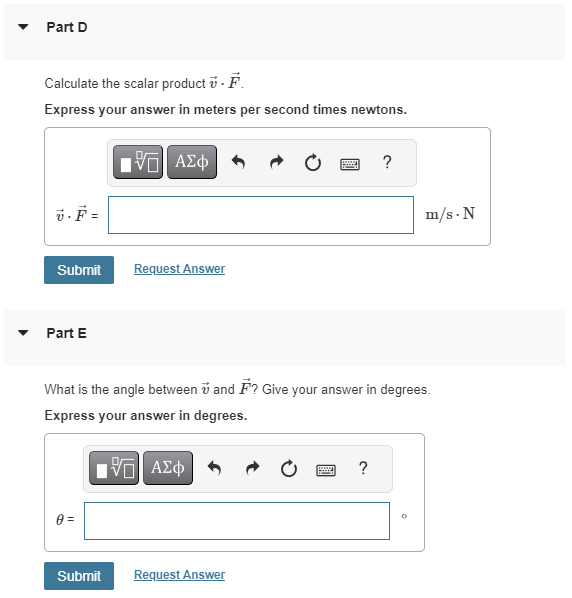 Part D

Calculate the scalar product $\vec{v} \cdot \vec{F}$.

Express your answer in meters per second times newtons.

ΑΣφ ?

$\vec{v} \cdot \vec{F}$ = $m/s \cdot N$

Submit Request Answer

Part E

What is the angle between $\vec{v}$ and $\vec{F}$? Give your answer in degrees.

Express your answer in degrees.

ΑΣφ ?

$\theta$ = $^\circ$

Submit Request Answer