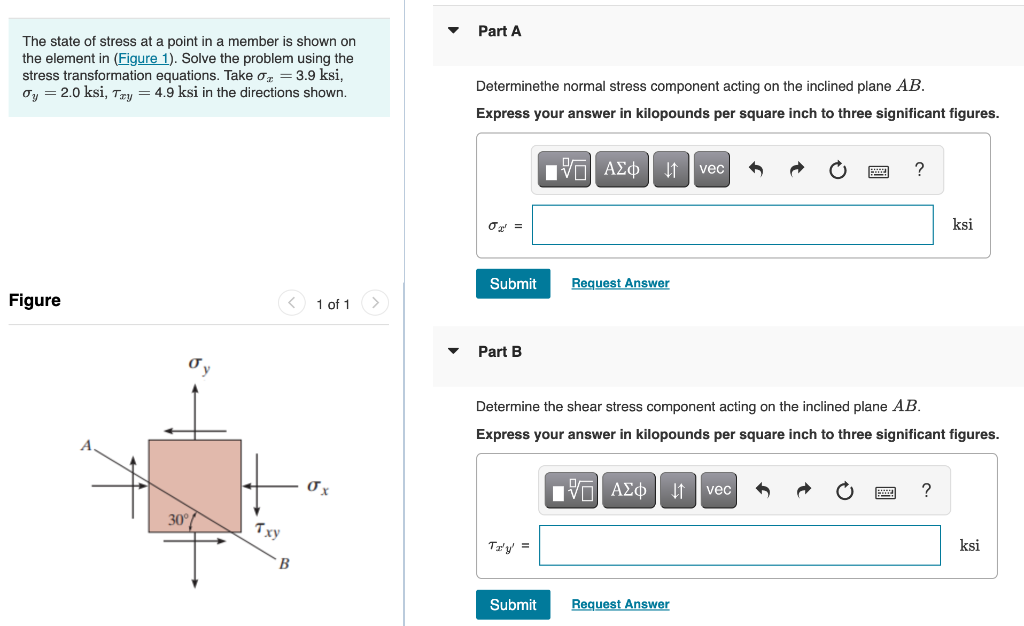 The state of stress at a point in a member is shown on the element in (Figure 1). Solve the problem using the stress transformation equations. Take $\sigma_x = 3.9$ ksi, $\sigma_y = 2.0$ ksi, $\tau_{xy} = 4.9$ ksi in the directions shown.

Figure

1 of 1

$\sigma_y$

A

$\sigma_x$

30°

$\tau_{xy}$

B

Part A

Determinethe normal stress component acting on the inclined plane $AB$.

Express your answer in kilopounds per square inch to three significant figures.

ΑΣφ vec ?

$\sigma_{x'}$ =

ksi

Submit Request Answer

Part B

Determine the shear stress component acting on the inclined plane $AB$.

Express your answer in kilopounds per square inch to three significant figures.

ΑΣφ vec ?

$\tau_{x'y'}$ =

ksi

Submit Request Answer