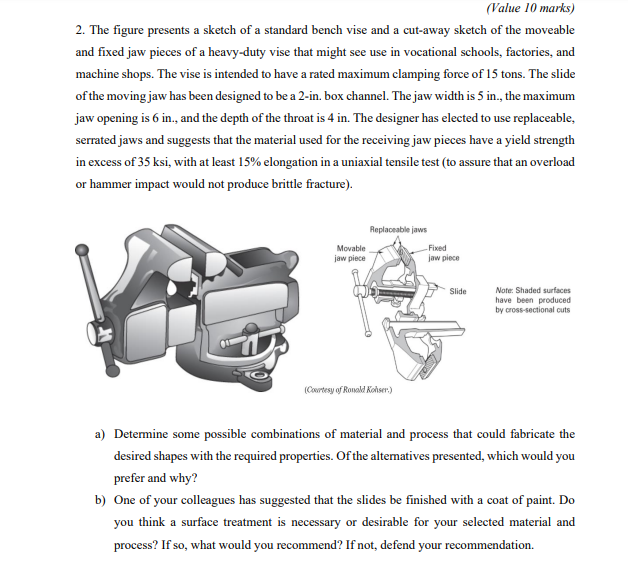 (Value 10 marks)

2. The figure presents a sketch of a standard bench vise and a cut-away sketch of the moveable and fixed jaw pieces of a heavy-duty vise that might see use in vocational schools, factories, and machine shops. The vise is intended to have a rated maximum clamping force of 15 tons. The slide of the moving jaw has been designed to be a 2-in. box channel. The jaw width is 5 in., the maximum jaw opening is 6 in., and the depth of the throat is 4 in. The designer has elected to use replaceable, serrated jaws and suggests that the material used for the receiving jaw pieces have a yield strength in excess of 35 ksi, with at least 15% elongation in a uniaxial tensile test (to assure that an overload or hammer impact would not produce brittle fracture).

Replaceable jaws

Movable jaw piece

Fixed jaw piece

Slide

Note: Shaded surfaces have been produced by cross-sectional cuts

(Courtesy of Ronald Kohser.)

a) Determine some possible combinations of material and process that could fabricate the desired shapes with the required properties. Of the alternatives presented, which would you prefer and why?

b) One of your colleagues has suggested that the slides be finished with a coat of paint. Do you think a surface treatment is necessary or desirable for your selected material and process? If so, what would you recommend? If not, defend your recommendation.