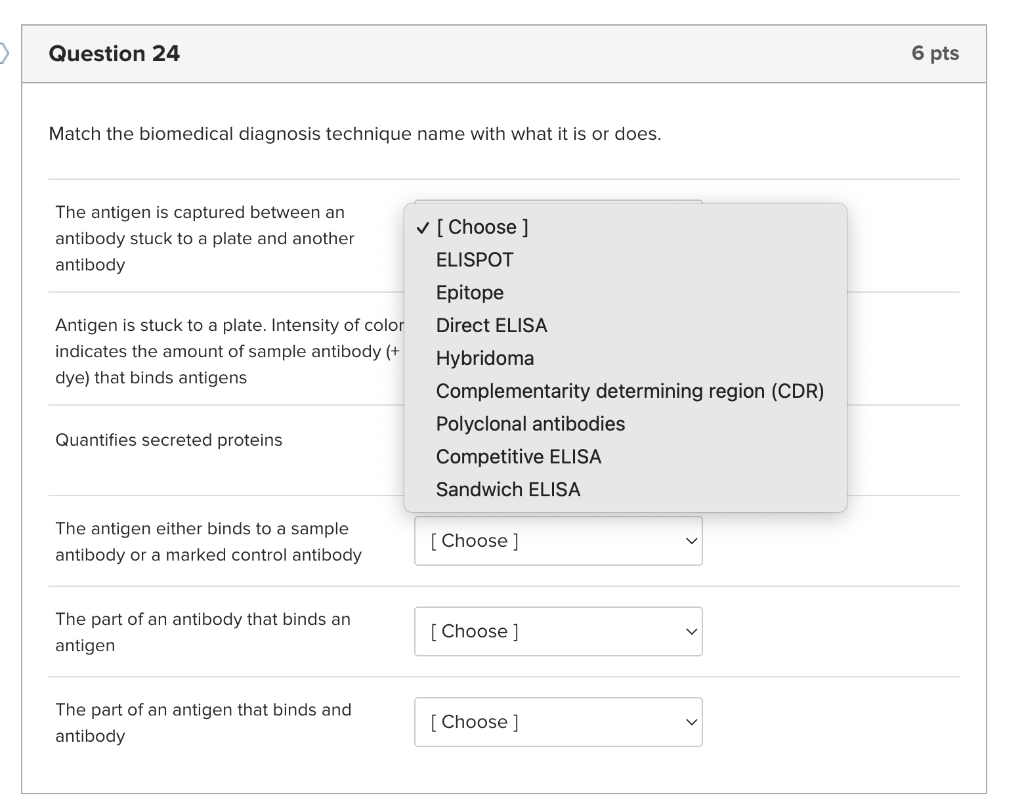 Question 24

6 pts

Match the biomedical diagnosis technique name with what it is or does.

The antigen is captured between an antibody stuck to a plate and another antibody

✓ [ Choose ]
ELISPOT
Epitope
Direct ELISA
Hybridoma
Complementarity determining region (CDR)
Polyclonal antibodies
Competitive ELISA
Sandwich ELISA

Antigen is stuck to a plate. Intensity of color indicates the amount of sample antibody (+ dye) that binds antigens

Quantifies secreted proteins

The antigen either binds to a sample antibody or a marked control antibody

[ Choose ]

The part of an antibody that binds an antigen

[ Choose ]

The part of an antigen that binds and antibody

[ Choose ]