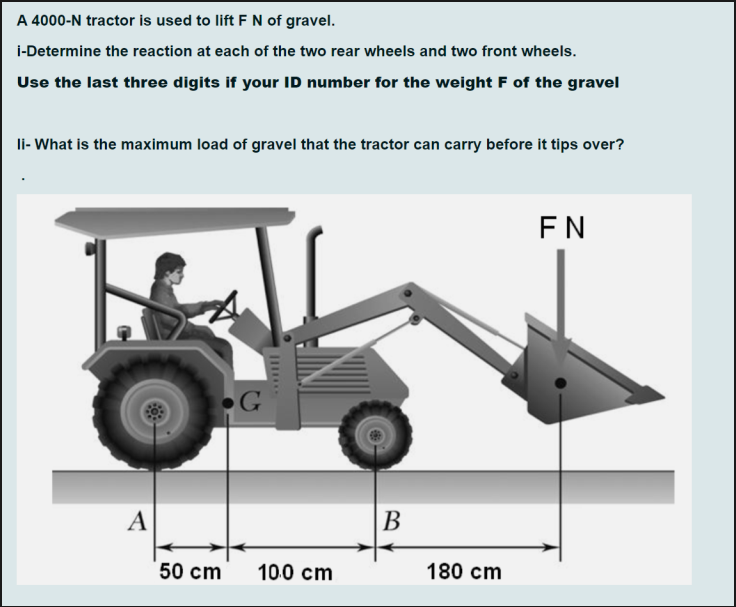 A 4000-N tractor is used to lift F N of gravel.

i-Determine the reaction at each of the two rear wheels and two front wheels.

Use the last three digits if your ID number for the weight F of the gravel

Ii- What is the maximum load of gravel that the tractor can carry before it tips over?

.

F N

G

A

B

50 cm

100 cm

180 cm