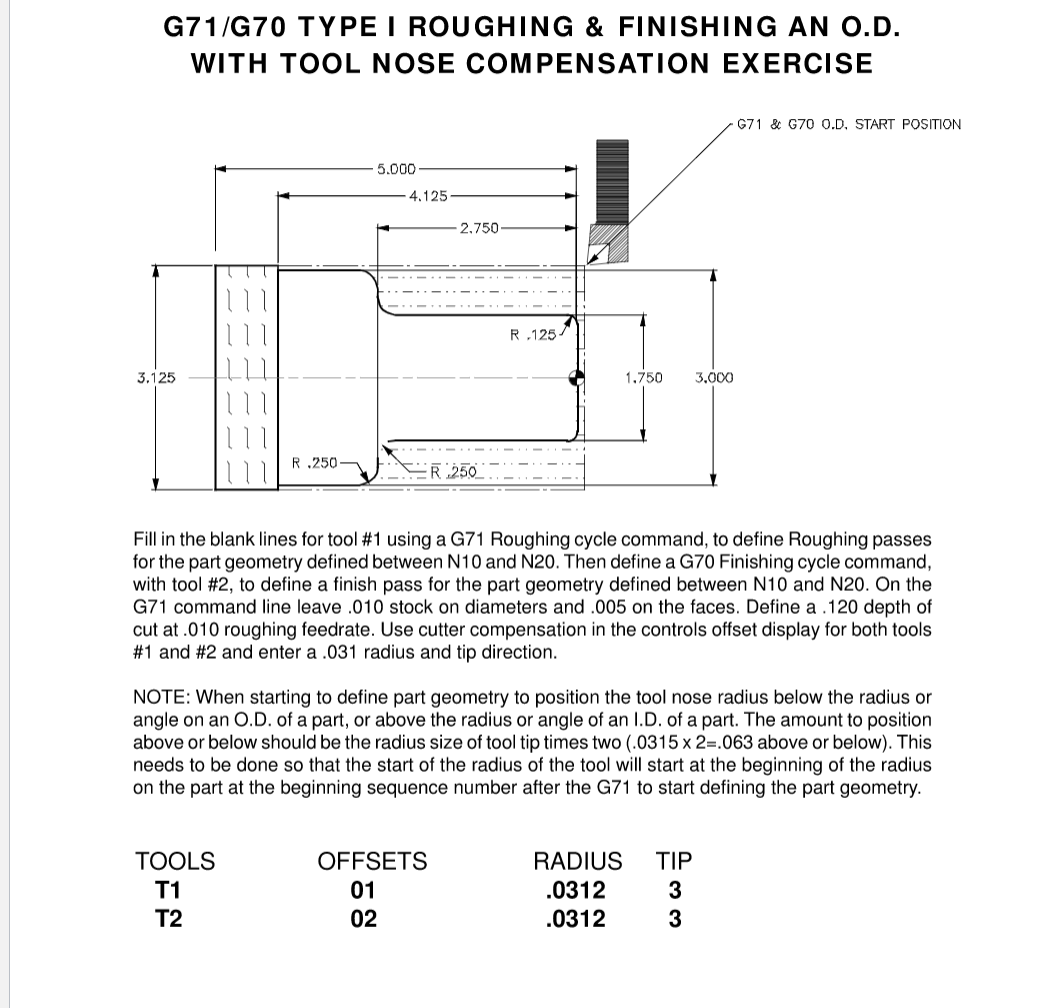 G71/G70 TYPE I ROUGHING & FINISHING AN O.D. WITH TOOL NOSE COMPENSATION EXERCISE

G71 & G70 O.D. START POSITION

5.000
4.125
2.750
R .125
3.125
1.750
3.000
R .250
R .250

Fill in the blank lines for tool #1 using a G71 Roughing cycle command, to define Roughing passes for the part geometry defined between N10 and N20. Then define a G70 Finishing cycle command, with tool #2, to define a finish pass for the part geometry defined between N10 and N20. On the G71 command line leave .010 stock on diameters and .005 on the faces. Define a .120 depth of cut at .010 roughing feedrate. Use cutter compensation in the controls offset display for both tools #1 and #2 and enter a .031 radius and tip direction.

NOTE: When starting to define part geometry to position the tool nose radius below the radius or angle on an O.D. of a part, or above the radius or angle of an I.D. of a part. The amount to position above or below should be the radius size of tool tip times two (.0315 x 2=.063 above or below). This needs to be done so that the start of the radius of the tool will start at the beginning of the radius on the part at the beginning sequence number after the G71 to start defining the part geometry.

| TOOLS | OFFSETS | RADIUS | TIP |
|---|---|---|---|
| T1 | 01 | .0312 | 3 |
| T2 | 02 | .0312 | 3 |