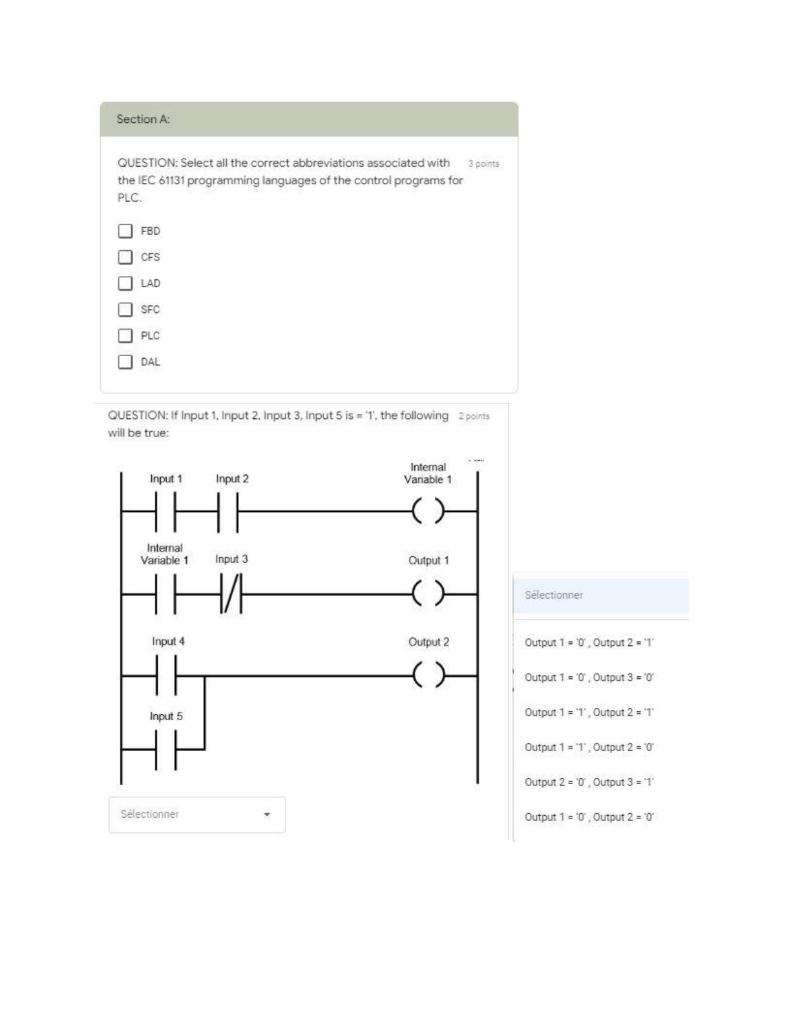 Section A:

QUESTION: Select all the correct abbreviations associated with the IEC 61131 programming languages of the control programs for PLC.

3 points

FBD

CFS

LAD

SFC

PLC

DAL

QUESTION: If Input 1, Input 2, Input 3, Input 5 is = '1', the following will be true:

2 points

Input 1

Input 2

Internal Variable 1

Internal Variable 1

Input 3

Output 1

Input 4

Output 2

Input 5

Sélectionner

Sélectionner

Output 1 = '0' , Output 2 = '1'

Output 1 = '0' , Output 3 = '0'

Output 1 = '1' , Output 2 = '1'

Output 1 = '1' , Output 2 = '0'

Output 2 = '0' , Output 3 = '1'

Output 1 = '0' , Output 2 = '0'