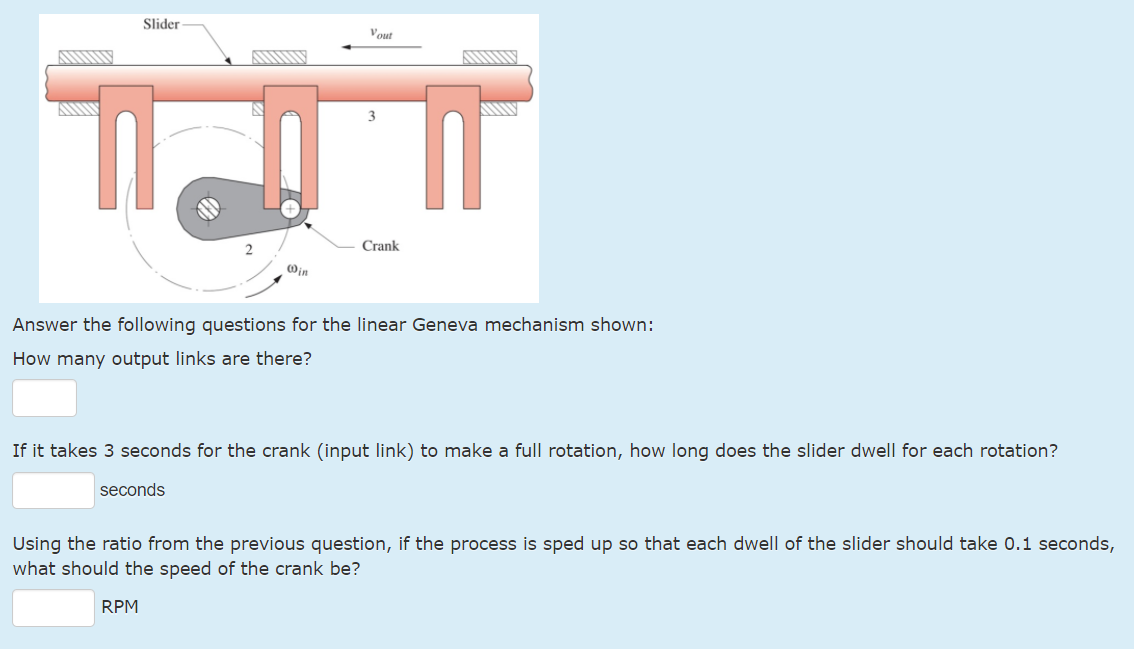 Slider

$v_{out}$

3

2

Crank

$\omega_{in}$

Answer the following questions for the linear Geneva mechanism shown:

How many output links are there?

If it takes 3 seconds for the crank (input link) to make a full rotation, how long does the slider dwell for each rotation?

seconds

Using the ratio from the previous question, if the process is sped up so that each dwell of the slider should take 0.1 seconds, what should the speed of the crank be?

RPM