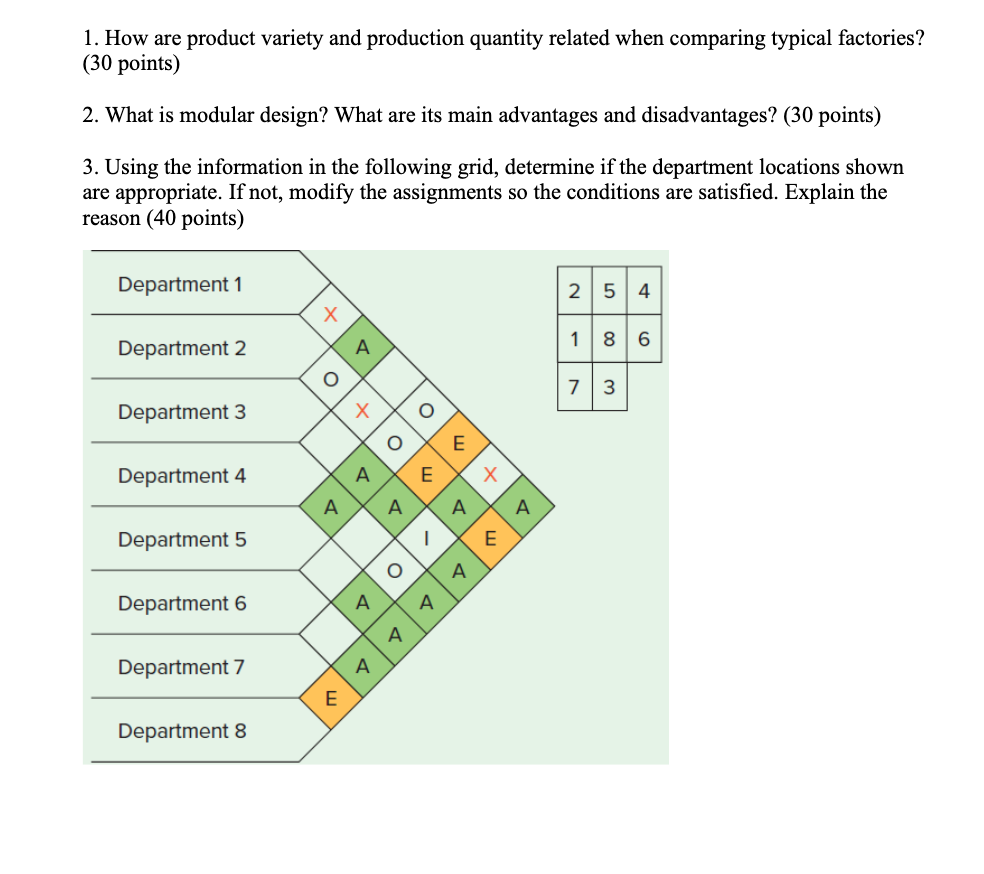 1. How are product variety and production quantity related when comparing typical factories? (30 points)

2. What is modular design? What are its main advantages and disadvantages? (30 points)

3. Using the information in the following grid, determine if the department locations shown are appropriate. If not, modify the assignments so the conditions are satisfied. Explain the reason (40 points)

Department 1
Department 2
Department 3
Department 4
Department 5
Department 6
Department 7
Department 8

X
A
O
X
O
O
E
A
E
X
A
A
A
A
I
E
O
A
A
A
A
A
E

| 2 | 5 | 4 |
|---|---|---|
| 1 | 8 | 6 |
| 7 | 3 | |