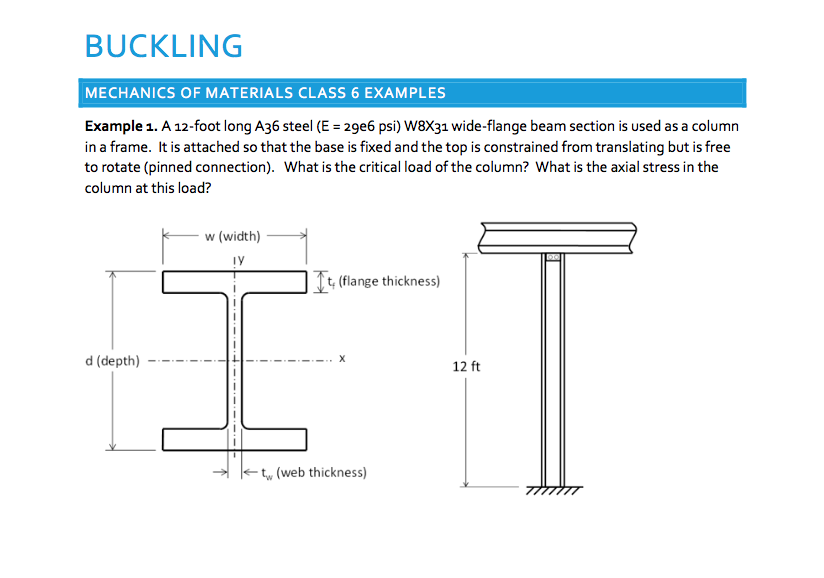 BUCKLING

MECHANICS OF MATERIALS CLASS 6 EXAMPLES

**Example 1.** A 12-foot long A36 steel (E = 29e6 psi) W8X31 wide-flange beam section is used as a column in a frame. It is attached so that the base is fixed and the top is constrained from translating but is free to rotate (pinned connection). What is the critical load of the column? What is the axial stress in the column at this load?

w (width)

y

$t_f$ (flange thickness)

d (depth)

x

$t_w$ (web thickness)

12 ft