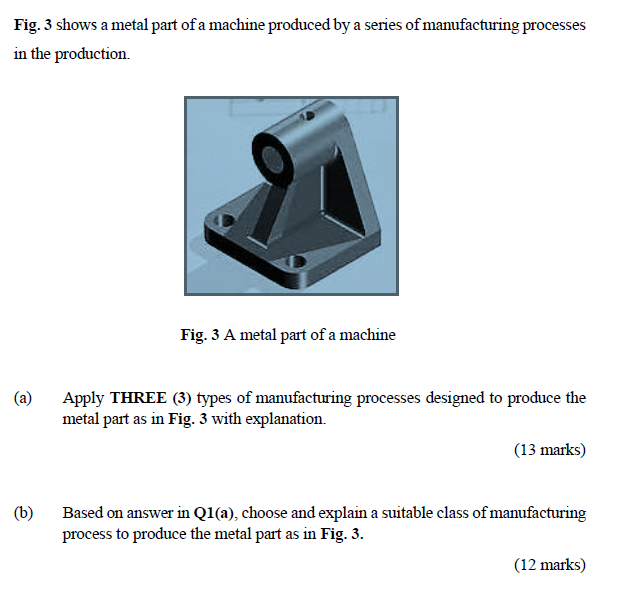 Fig. 3 shows a metal part of a machine produced by a series of manufacturing processes in the production.

Fig. 3 A metal part of a machine

(a) Apply THREE (3) types of manufacturing processes designed to produce the metal part as in Fig. 3 with explanation.

(13 marks)

(b) Based on answer in Q1(a), choose and explain a suitable class of manufacturing process to produce the metal part as in Fig. 3.

(12 marks)