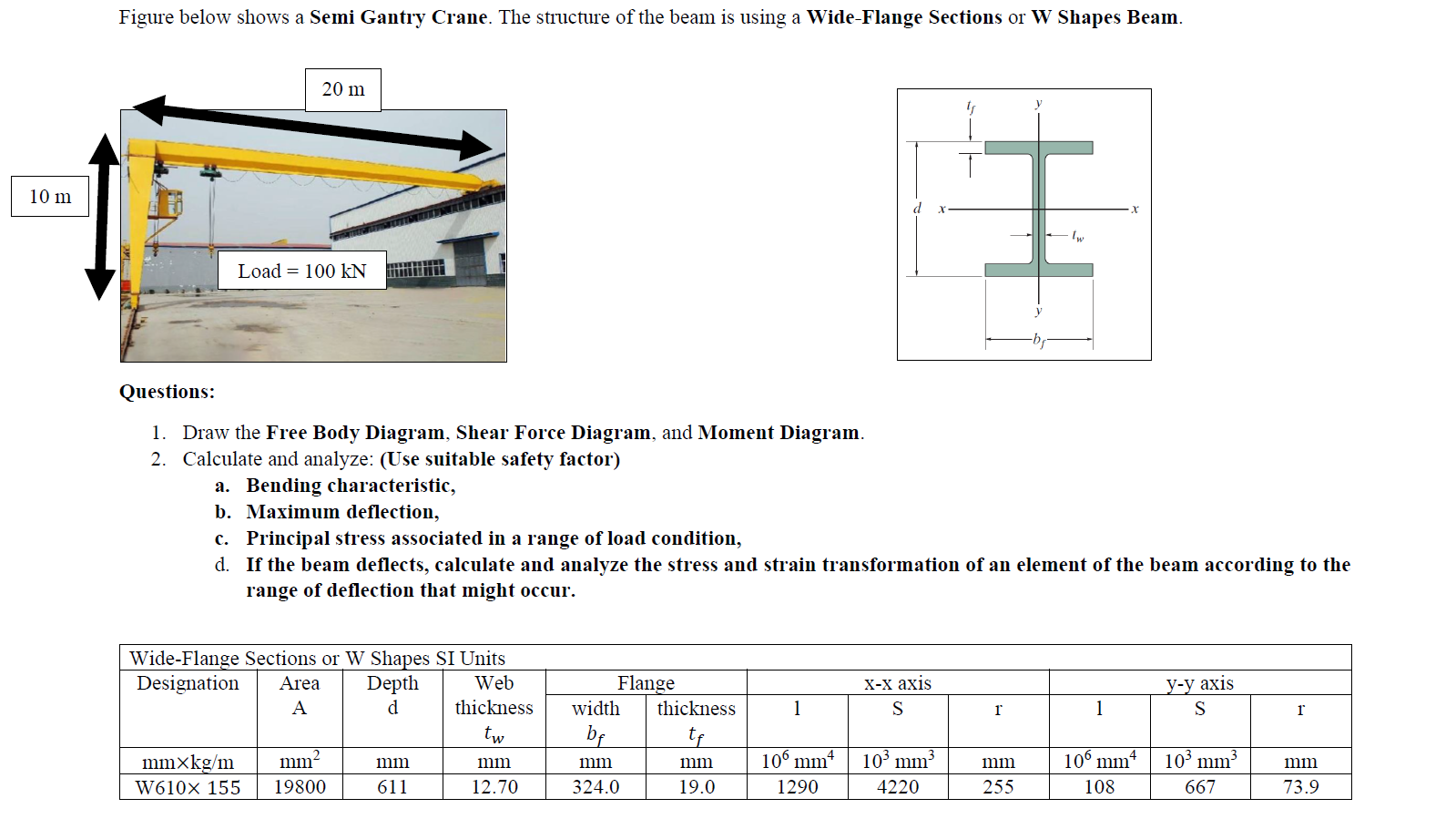 Figure below shows a **Semi Gantry Crane**. The structure of the beam is using a **Wide-Flange Sections** or **W Shapes Beam**.

20 m

10 m

Load = 100 kN

$t_f$
y
d
x
x
$t_w$
y
$b_f$

**Questions:**

1. Draw the **Free Body Diagram**, **Shear Force Diagram**, and **Moment Diagram**.
2. Calculate and analyze: **(Use suitable safety factor)**
   a. **Bending characteristic,**
   b. **Maximum deflection,**
   c. **Principal stress associated in a range of load condition,**
   d. **If the beam deflects, calculate and analyze the stress and strain transformation of an element of the beam according to the range of deflection that might occur.**

Wide-Flange Sections or W Shapes SI Units

| Designation | Area A | Depth d | Web thickness $t_w$ | Flange width $b_f$ | Flange thickness $t_f$ | x-x axis I | x-x axis S | x-x axis r | y-y axis I | y-y axis S | y-y axis r |
|---|---|---|---|---|---|---|---|---|---|---|---|
| mm×kg/m | $mm^2$ | mm | mm | mm | mm | $10^6$ $mm^4$ | $10^3$ $mm^3$ | mm | $10^6$ $mm^4$ | $10^3$ $mm^3$ | mm |
| W610× 155 | 19800 | 611 | 12.70 | 324.0 | 19.0 | 1290 | 4220 | 255 | 108 | 667 | 73.9 |