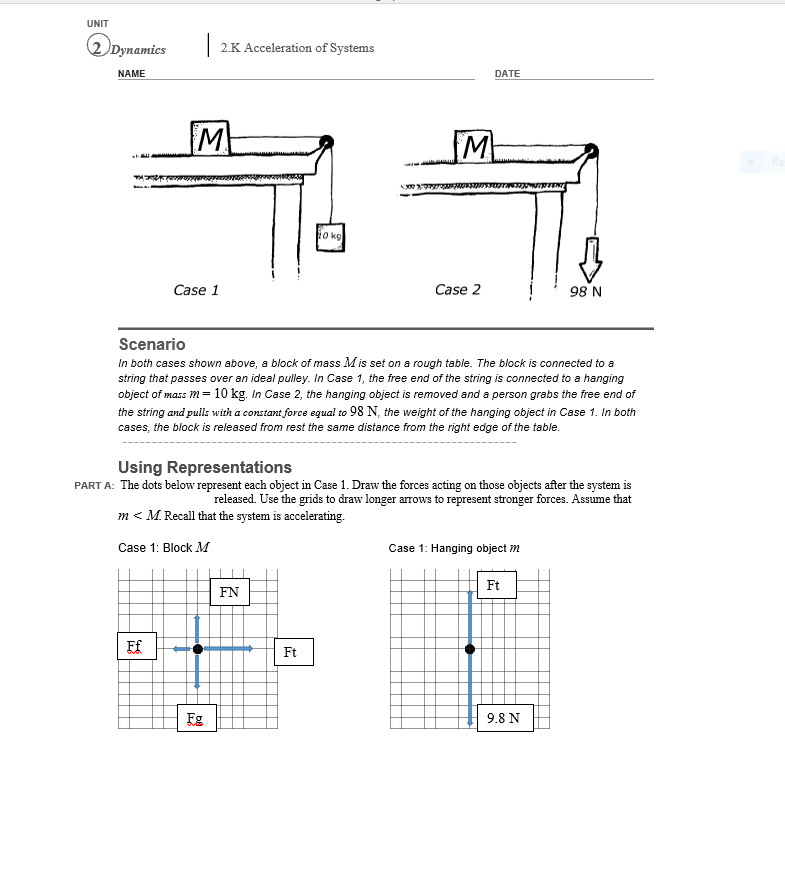 UNIT
2 Dynamics | 2.K Acceleration of Systems

NAME DATE

M

10 kg

Case 1

M

Case 2

98 N

Scenario

In both cases shown above, a block of mass $M$ is set on a rough table. The block is connected to a string that passes over an ideal pulley. In Case 1, the free end of the string is connected to a hanging object of mass $m = 10$ kg. In Case 2, the hanging object is removed and a person grabs the free end of the string and pulls with a constant force equal to 98 N, the weight of the hanging object in Case 1. In both cases, the block is released from rest the same distance from the right edge of the table.

Using Representations

PART A: The dots below represent each object in Case 1. Draw the forces acting on those objects after the system is released. Use the grids to draw longer arrows to represent stronger forces. Assume that $m < M$. Recall that the system is accelerating.

Case 1: Block $M$

FN

Ff

Ft

Fg

Case 1: Hanging object $m$

Ft

9.8 N