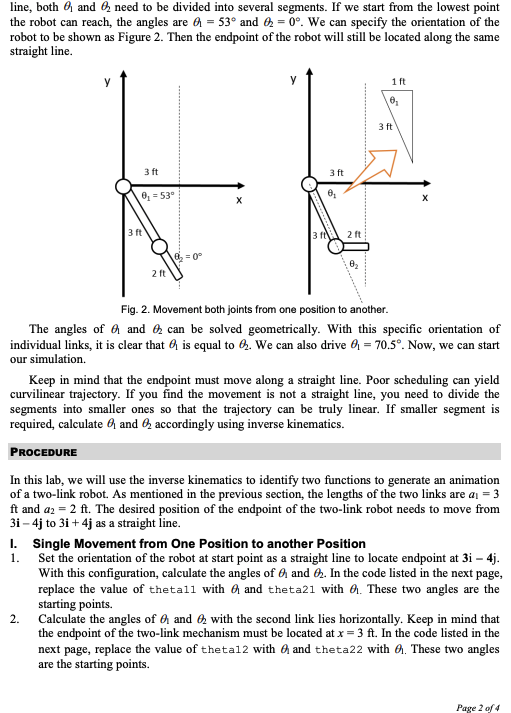 line, both $\theta_1$ and $\theta_2$ need to be divided into several segments. If we start from the lowest point the robot can reach, the angles are $\theta_1 = 53°$ and $\theta_2 = 0°$. We can specify the orientation of the robot to be shown as Figure 2. Then the endpoint of the robot will still be located along the same straight line.

y
3 ft
$\theta_1 = 53°$
x
3 ft
$\theta_2 = 0°$
2 ft

y
1 ft
$\theta_1$
3 ft
3 ft
$\theta_1$
x
3 ft
2 ft
$\theta_2$

Fig. 2. Movement both joints from one position to another.

The angles of $\theta_1$ and $\theta_2$ can be solved geometrically. With this specific orientation of individual links, it is clear that $\theta_1$ is equal to $\theta_2$. We can also drive $\theta_1 = 70.5°$. Now, we can start our simulation.

Keep in mind that the endpoint must move along a straight line. Poor scheduling can yield curvilinear trajectory. If you find the movement is not a straight line, you need to divide the segments into smaller ones so that the trajectory can be truly linear. If smaller segment is required, calculate $\theta_1$ and $\theta_2$ accordingly using inverse kinematics.

PROCEDURE

In this lab, we will use the inverse kinematics to identify two functions to generate an animation of a two-link robot. As mentioned in the previous section, the lengths of the two links are $a_1 = 3$ ft and $a_2 = 2$ ft. The desired position of the endpoint of the two-link robot needs to move from $3\mathbf{i} - 4\mathbf{j}$ to $3\mathbf{i} + 4\mathbf{j}$ as a straight line.

I. Single Movement from One Position to another Position
1. Set the orientation of the robot at start point as a straight line to locate endpoint at $3\mathbf{i} - 4\mathbf{j}$. With this configuration, calculate the angles of $\theta_1$ and $\theta_2$. In the code listed in the next page, replace the value of theta11 with $\theta_1$ and theta21 with $\theta_1$. These two angles are the starting points.
2. Calculate the angles of $\theta_1$ and $\theta_2$ with the second link lies horizontally. Keep in mind that the endpoint of the two-link mechanism must be located at $x = 3$ ft. In the code listed in the next page, replace the value of theta12 with $\theta_1$ and theta22 with $\theta_1$. These two angles are the starting points.

Page 2 of 4