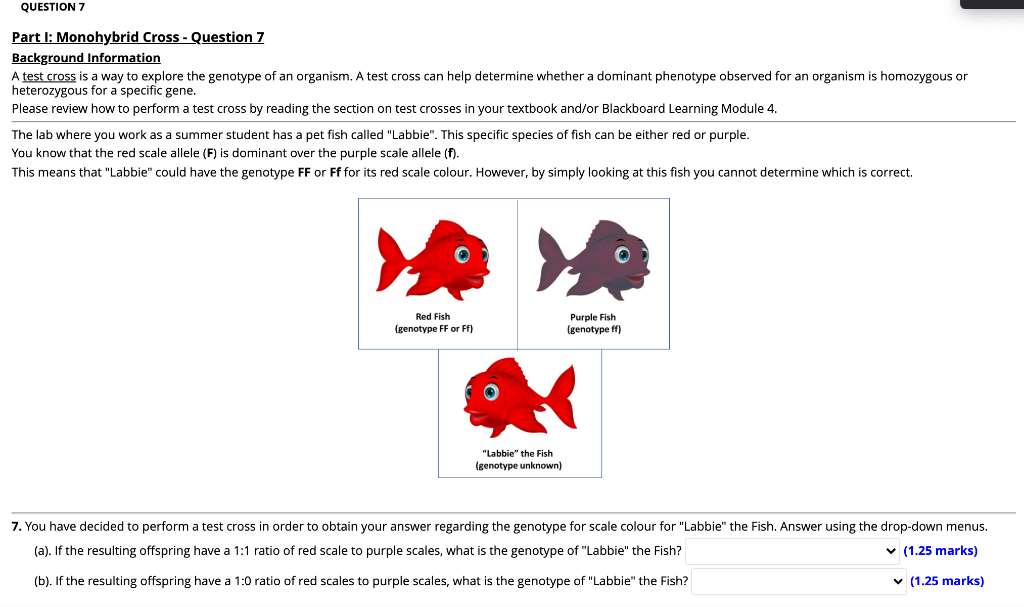 QUESTION 7

Part I: Monohybrid Cross - Question 7

Background Information

A test cross is a way to explore the genotype of an organism. A test cross can help determine whether a dominant phenotype observed for an organism is homozygous or heterozygous for a specific gene.

Please review how to perform a test cross by reading the section on test crosses in your textbook and/or Blackboard Learning Module 4.

The lab where you work as a summer student has a pet fish called "Labbie". This specific species of fish can be either red or purple.

You know that the red scale allele (F) is dominant over the purple scale allele (f).

This means that "Labbie" could have the genotype FF or Ff for its red scale colour. However, by simply looking at this fish you cannot determine which is correct.

Red Fish
(genotype FF or Ff)

Purple Fish
(genotype ff)

"Labbie" the Fish
(genotype unknown)

7. You have decided to perform a test cross in order to obtain your answer regarding the genotype for scale colour for "Labbie" the Fish. Answer using the drop-down menus.

(a). If the resulting offspring have a 1:1 ratio of red scale to purple scales, what is the genotype of "Labbie" the Fish? (1.25 marks)

(b). If the resulting offspring have a 1:0 ratio of red scales to purple scales, what is the genotype of "Labbie" the Fish? (1.25 marks)