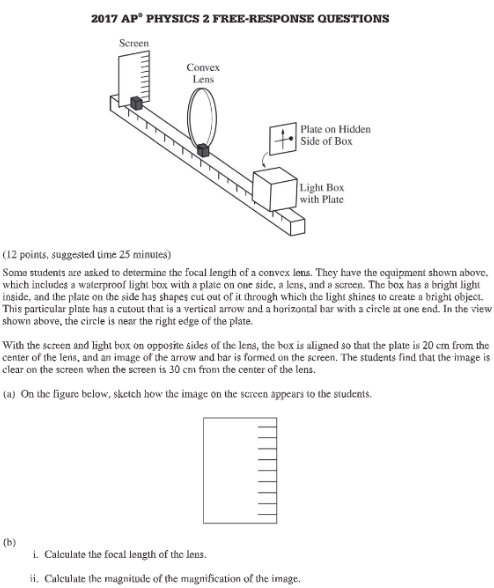 2017 AP® PHYSICS 2 FREE-RESPONSE QUESTIONS

Screen

Convex Lens

Plate on Hidden Side of Box

Light Box with Plate

(12 points, suggested time 25 minutes)

Some students are asked to determine the focal length of a convex lens. They have the equipment shown above, which includes a waterproof light box with a plate on one side, a lens, and a screen. The box has a bright light inside, and the plate on the side has shapes cut out of it through which the light shines to create a bright object. This particular plate has a cutout that is a vertical arrow and a horizontal bar with a circle at one end. In the view shown above, the circle is near the right edge of the plate.

With the screen and light box on opposite sides of the lens, the box is aligned so that the plate is 20 cm from the center of the lens, and an image of the arrow and bar is formed on the screen. The students find that the image is clear on the screen when the screen is 30 cm from the center of the lens.

(a) On the figure below, sketch how the image on the screen appears to the students.

(b)

i. Calculate the focal length of the lens.

ii. Calculate the magnitude of the magnification of the image.