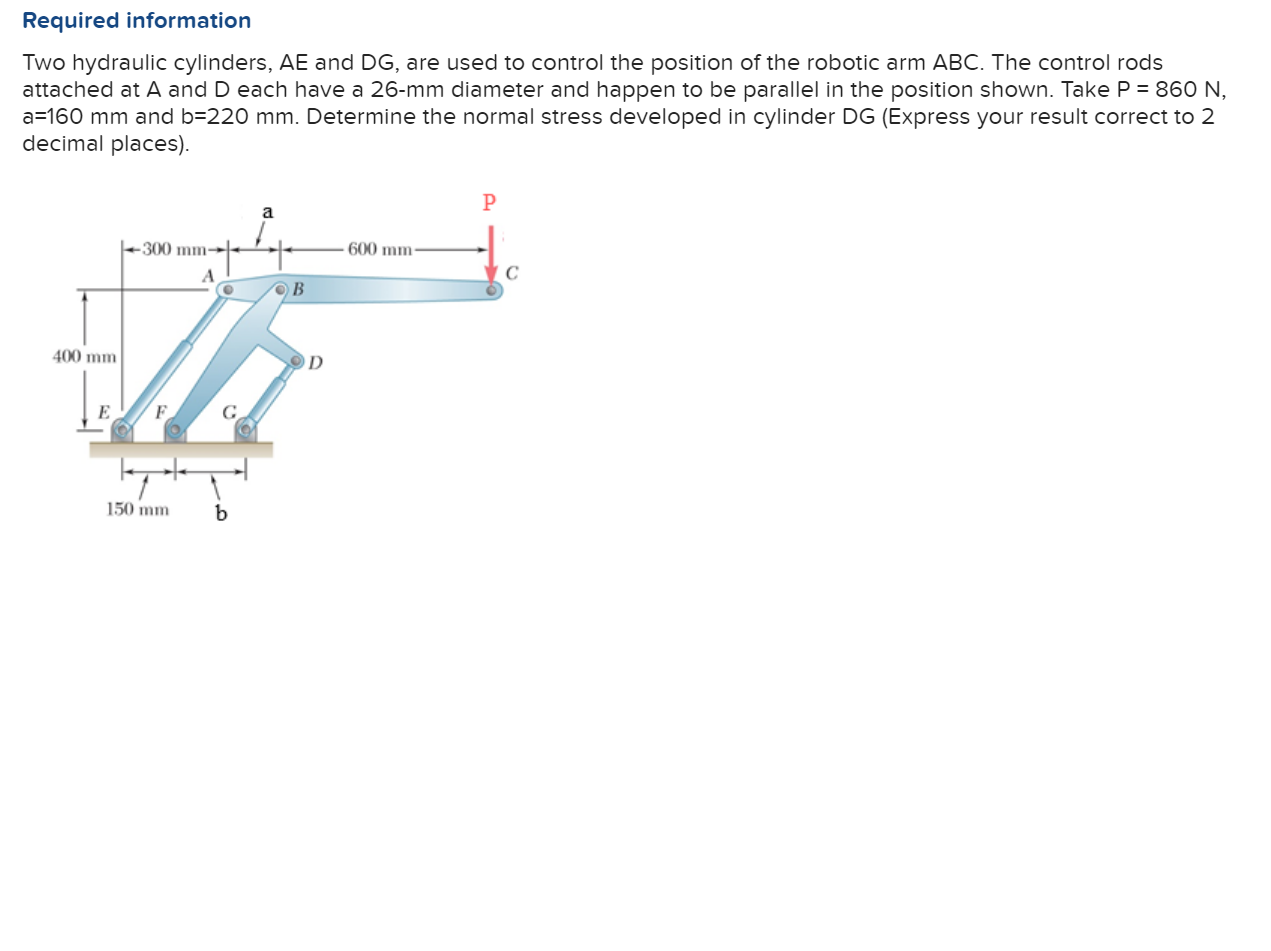 Required information

Two hydraulic cylinders, AE and DG, are used to control the position of the robotic arm ABC. The control rods attached at A and D each have a 26-mm diameter and happen to be parallel in the position shown. Take P = 860 N, a=160 mm and b=220 mm. Determine the normal stress developed in cylinder DG (Express your result correct to 2 decimal places).

a
P
300 mm
600 mm
A
B
C
400 mm
D
E
F
G
150 mm
b