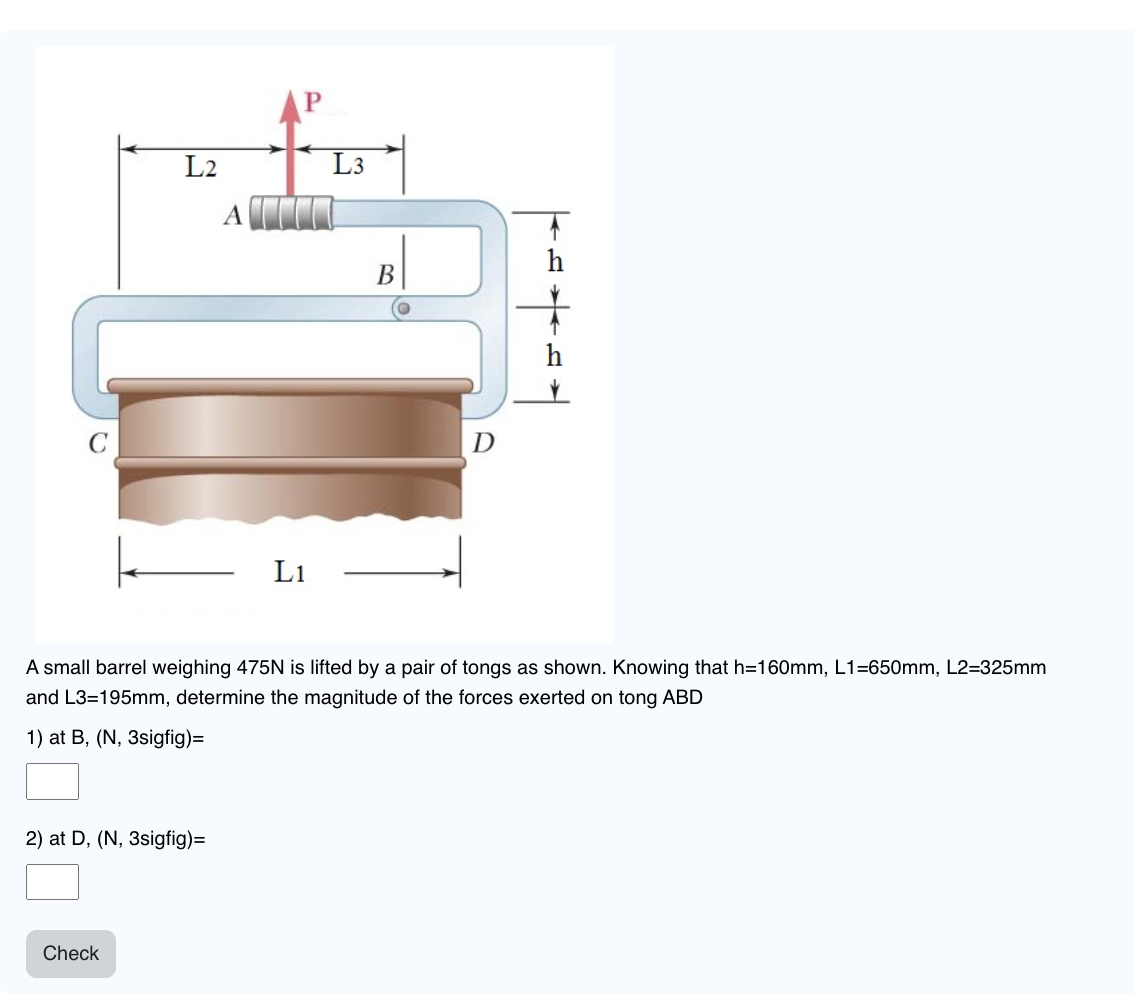 P
L2
L3
A
B
h
h
C
D
L1

A small barrel weighing 475N is lifted by a pair of tongs as shown. Knowing that h=160mm, L1=650mm, L2=325mm and L3=195mm, determine the magnitude of the forces exerted on tong ABD

1) at B, (N, 3sigfig)=

2) at D, (N, 3sigfig)=

Check