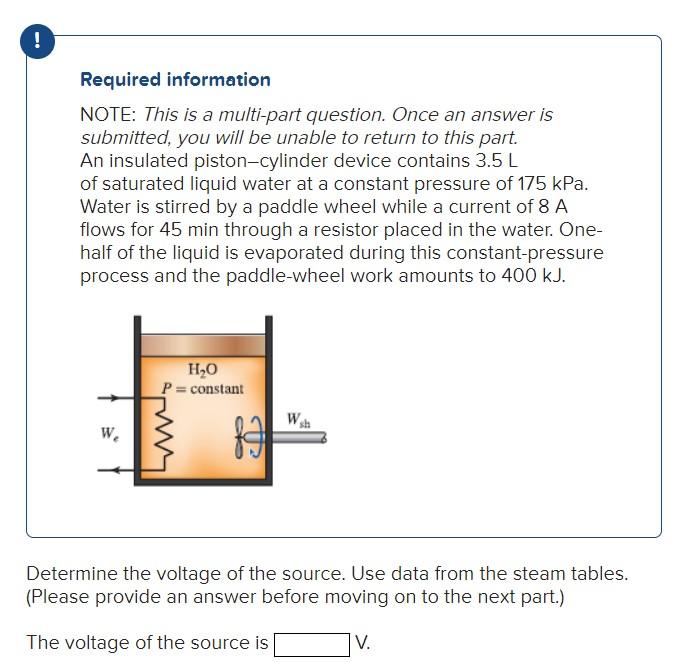 !

Required information

NOTE: This is a multi-part question. Once an answer is submitted, you will be unable to return to this part.
An insulated piston–cylinder device contains 3.5 L of saturated liquid water at a constant pressure of 175 kPa. Water is stirred by a paddle wheel while a current of 8 A flows for 45 min through a resistor placed in the water. One-half of the liquid is evaporated during this constant-pressure process and the paddle-wheel work amounts to 400 kJ.

$H_2O$
$P$ = constant
$W_e$
$W_{sh}$

Determine the voltage of the source. Use data from the steam tables. (Please provide an answer before moving on to the next part.)

The voltage of the source is V.