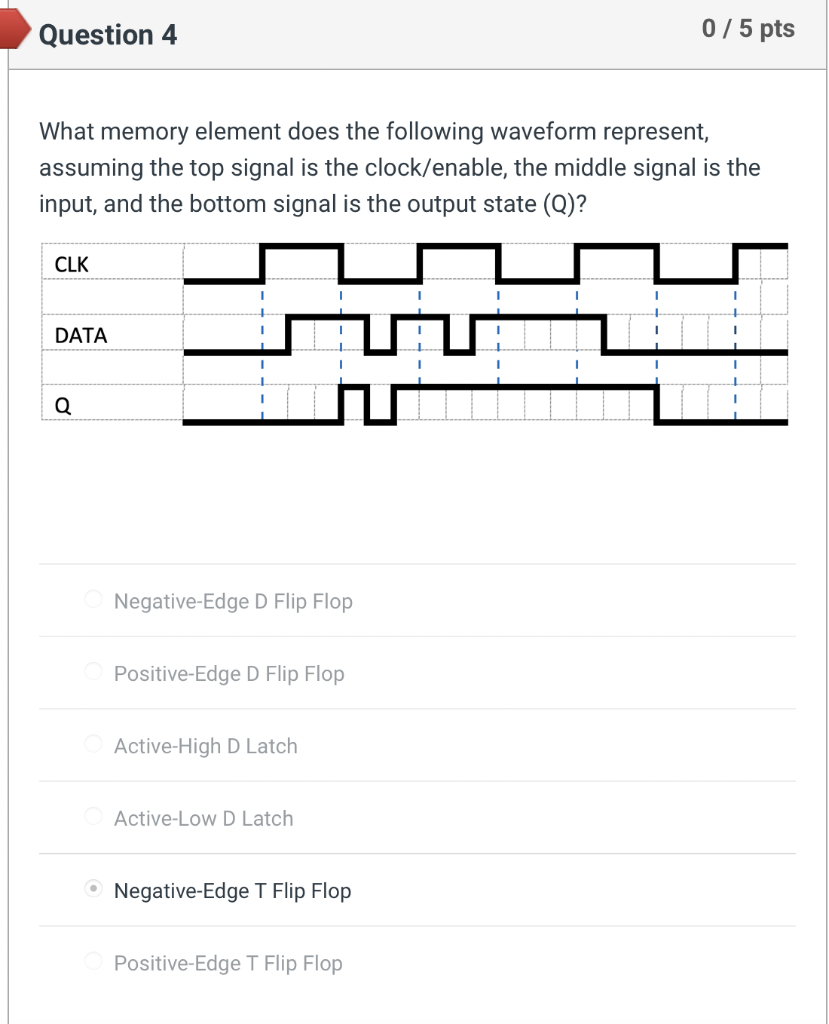 Question 4

0 / 5 pts

What memory element does the following waveform represent, assuming the top signal is the clock/enable, the middle signal is the input, and the bottom signal is the output state (Q)?

CLK

DATA

Q

Negative-Edge D Flip Flop

Positive-Edge D Flip Flop

Active-High D Latch

Active-Low D Latch

Negative-Edge T Flip Flop

Positive-Edge T Flip Flop