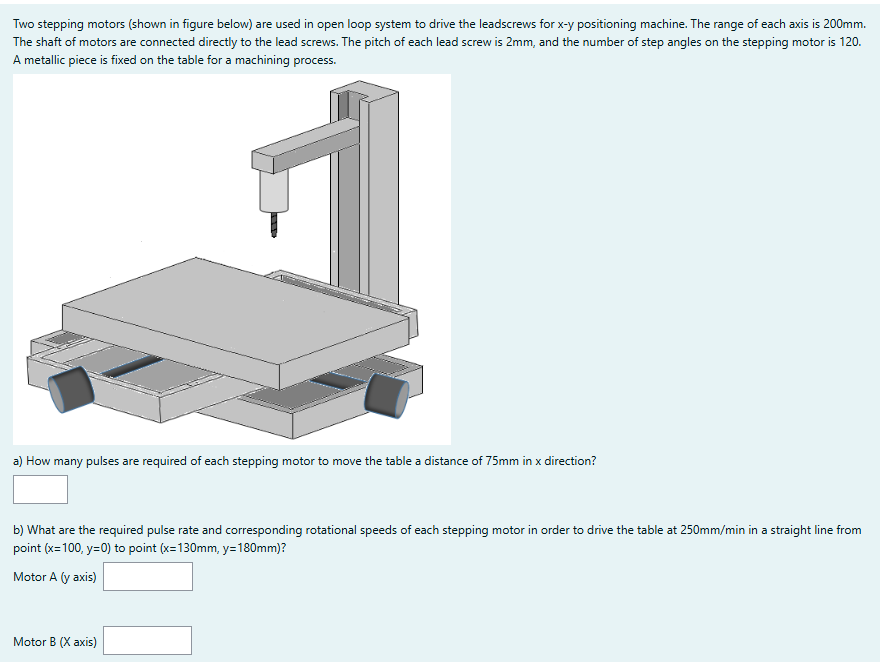 Two stepping motors (shown in figure below) are used in open loop system to drive the leadscrews for x-y positioning machine. The range of each axis is 200mm. The shaft of motors are connected directly to the lead screws. The pitch of each lead screw is 2mm, and the number of step angles on the stepping motor is 120. A metallic piece is fixed on the table for a machining process.

a) How many pulses are required of each stepping motor to move the table a distance of 75mm in x direction?

b) What are the required pulse rate and corresponding rotational speeds of each stepping motor in order to drive the table at 250mm/min in a straight line from point (x=100, y=0) to point (x=130mm, y=180mm)?

Motor A (y axis)

Motor B (X axis)