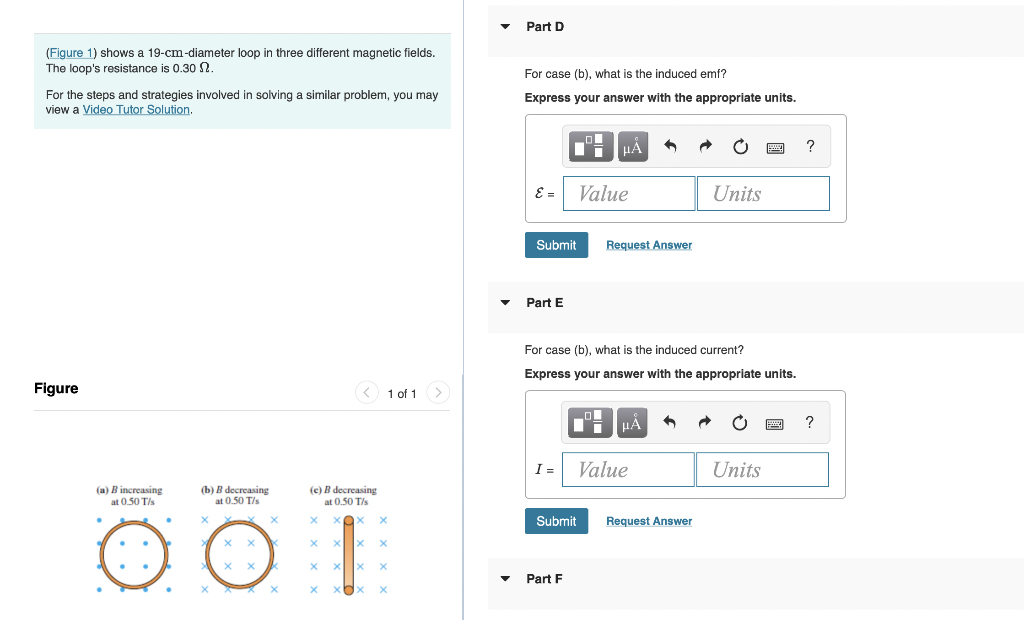 (Figure 1) shows a 19-cm-diameter loop in three different magnetic fields. The loop's resistance is 0.30 $\Omega$.

For the steps and strategies involved in solving a similar problem, you may view a Video Tutor Solution.

Figure

1 of 1

(a) $B$ increasing at 0.50 T/s

(b) $B$ decreasing at 0.50 T/s

(c) $B$ decreasing at 0.50 T/s

Part D

For case (b), what is the induced emf?

Express your answer with the appropriate units.

μÅ

?

$\mathcal{E}$ = Value Units

Submit Request Answer

Part E

For case (b), what is the induced current?

Express your answer with the appropriate units.

μÅ

?

$I$ = Value Units

Submit Request Answer

Part F