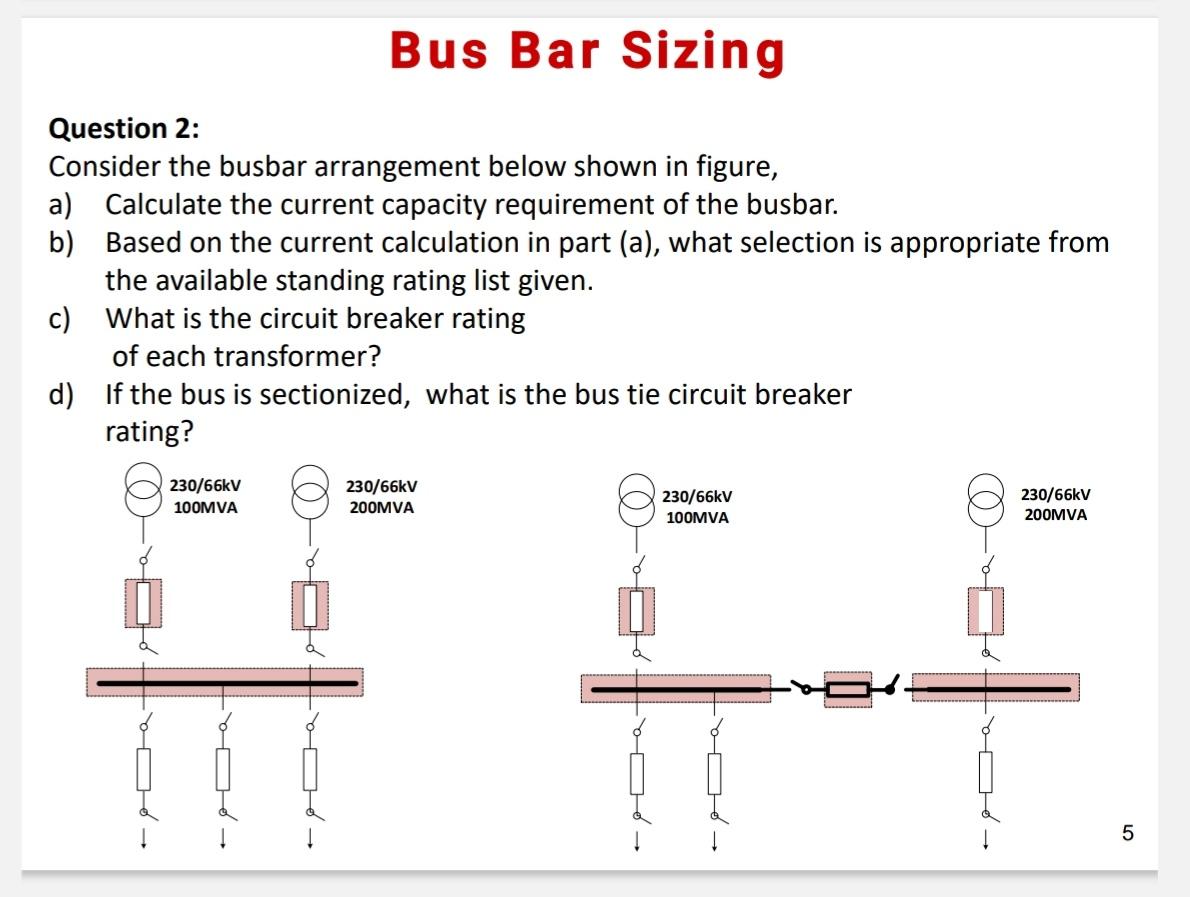 Bus Bar Sizing

Question 2:
Consider the busbar arrangement below shown in figure,
a) Calculate the current capacity requirement of the busbar.
b) Based on the current calculation in part (a), what selection is appropriate from the available standing rating list given.
c) What is the circuit breaker rating of each transformer?
d) If the bus is sectionized, what is the bus tie circuit breaker rating?

230/66kV
100MVA

230/66kV
200MVA

230/66kV
100MVA

230/66kV
200MVA

5