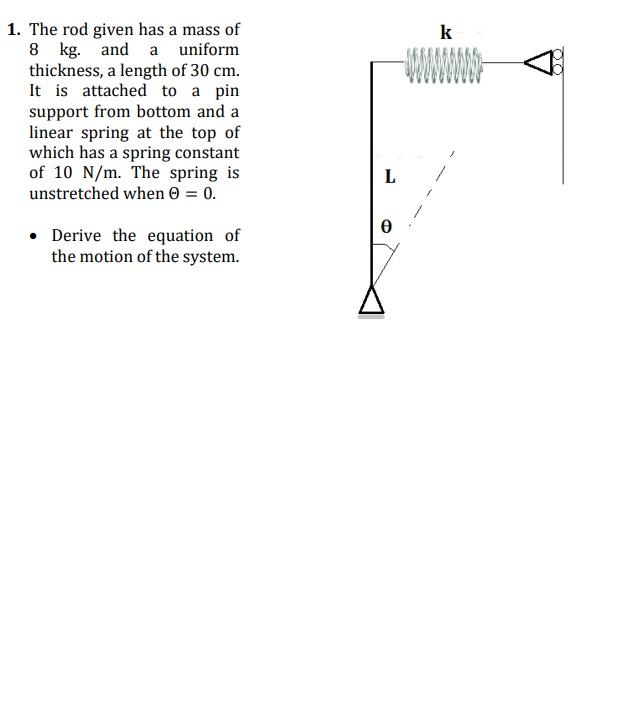 1. The rod given has a mass of 8 kg. and a uniform thickness, a length of 30 cm. It is attached to a pin support from bottom and a linear spring at the top of which has a spring constant of 10 N/m. The spring is unstretched when $\Theta = 0$.

• Derive the equation of the motion of the system.

k

L

θ