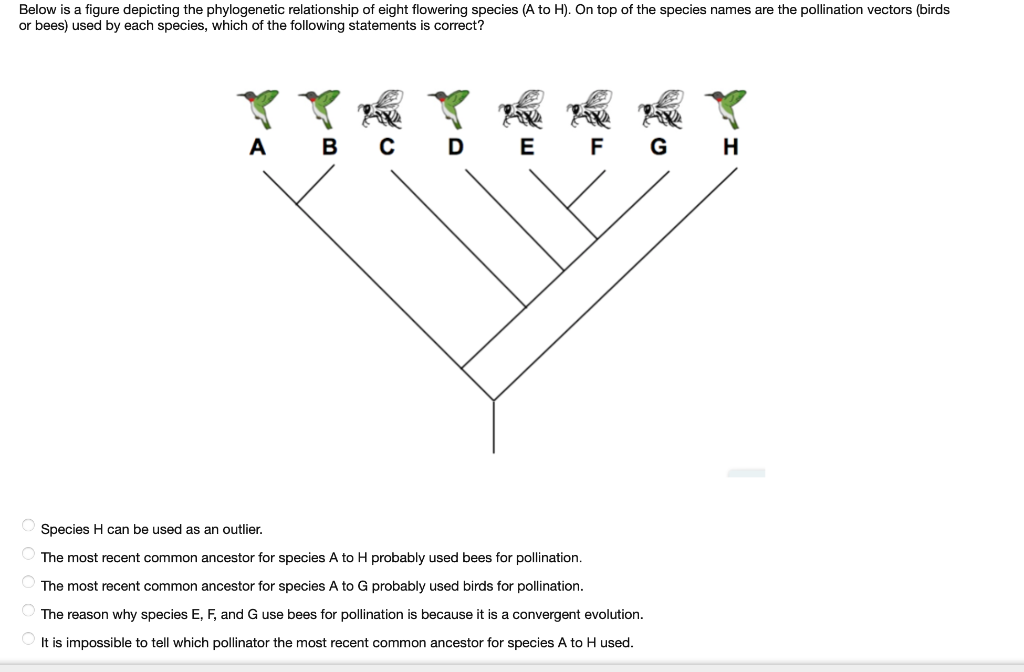 Below is a figure depicting the phylogenetic relationship of eight flowering species (A to H). On top of the species names are the pollination vectors (birds or bees) used by each species, which of the following statements is correct?

A B C D E F G H

Species H can be used as an outlier.

The most recent common ancestor for species A to H probably used bees for pollination.

The most recent common ancestor for species A to G probably used birds for pollination.

The reason why species E, F, and G use bees for pollination is because it is a convergent evolution.

It is impossible to tell which pollinator the most recent common ancestor for species A to H used.