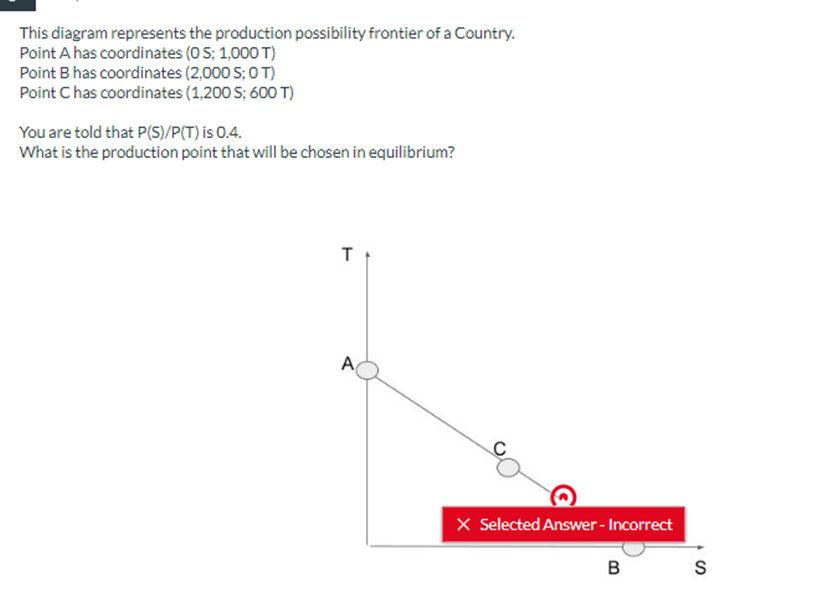 This diagram represents the production possibility frontier of a Country.
Point A has coordinates (0 S; 1,000 T)
Point B has coordinates (2,000 S; 0 T)
Point C has coordinates (1,200 S; 600 T)

You are told that P(S)/P(T) is 0.4.
What is the production point that will be chosen in equilibrium?

T
A
C
× Selected Answer - Incorrect
B
S