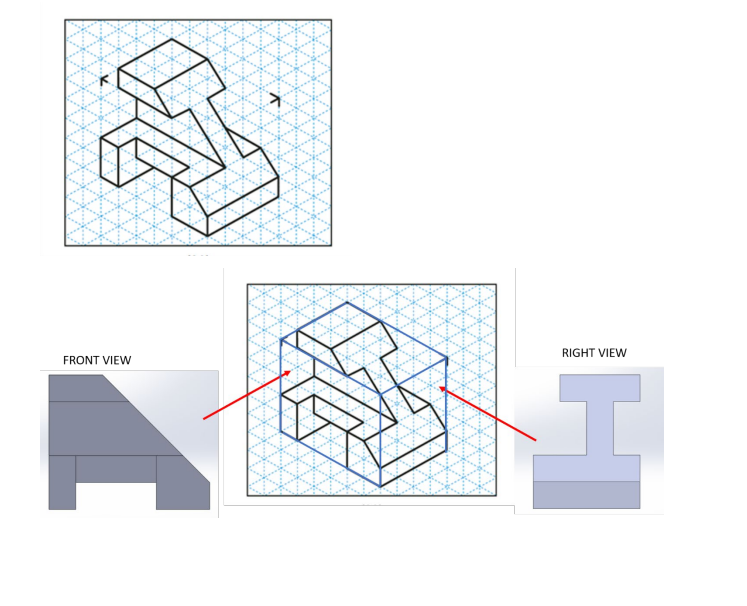 FRONT VIEW

RIGHT VIEW