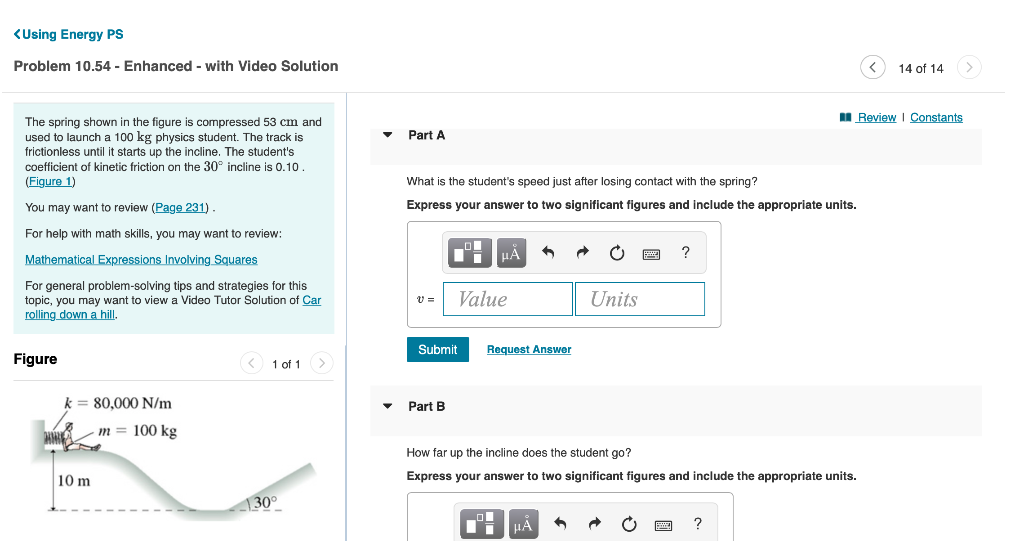 <Using Energy PS

Problem 10.54 - Enhanced - with Video Solution

14 of 14

The spring shown in the figure is compressed 53 cm and used to launch a 100 kg physics student. The track is frictionless until it starts up the incline. The student's coefficient of kinetic friction on the $30^\circ$ incline is 0.10 . (Figure 1)

You may want to review (Page 231) .

For help with math skills, you may want to review:

Mathematical Expressions Involving Squares

For general problem-solving tips and strategies for this topic, you may want to view a Video Tutor Solution of Car rolling down a hill.

Figure

1 of 1

$k = 80{,}000$ N/m

$m = 100$ kg

10 m

$30^\circ$

Review | Constants

Part A

What is the student's speed just after losing contact with the spring?

Express your answer to two significant figures and include the appropriate units.

μÅ ?

$v =$ Value Units

Submit Request Answer

Part B

How far up the incline does the student go?

Express your answer to two significant figures and include the appropriate units.

μÅ ?