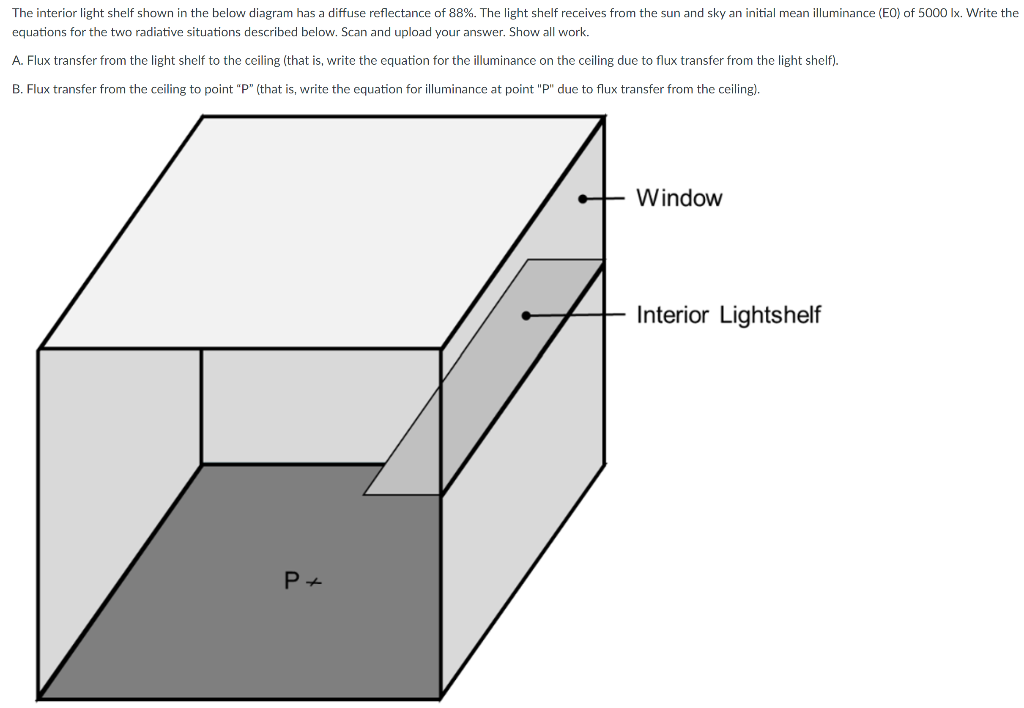 The interior light shelf shown in the below diagram has a diffuse reflectance of 88%. The light shelf receives from the sun and sky an initial mean illuminance (E0) of 5000 lx. Write the equations for the two radiative situations described below. Scan and upload your answer. Show all work.

A. Flux transfer from the light shelf to the ceiling (that is, write the equation for the illuminance on the ceiling due to flux transfer from the light shelf).

B. Flux transfer from the ceiling to point "P" (that is, write the equation for illuminance at point "P" due to flux transfer from the ceiling).

Window

Interior Lightshelf

P