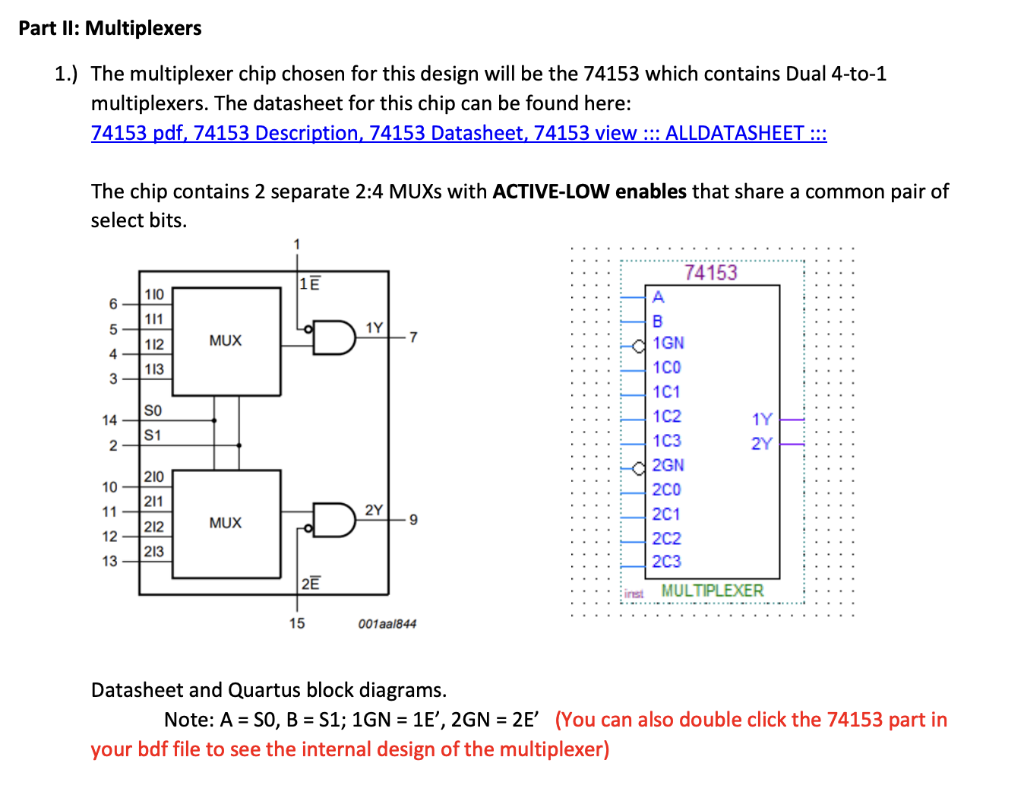 Part II: Multiplexers

1.) The multiplexer chip chosen for this design will be the 74153 which contains Dual 4-to-1 multiplexers. The datasheet for this chip can be found here:
74153 pdf, 74153 Description, 74153 Datasheet, 74153 view ::: ALLDATASHEET :::

The chip contains 2 separate 2:4 MUXs with **ACTIVE-LOW enables** that share a common pair of select bits.

1
$1\overline{E}$
6
1I0
5
1I1
4
1I2
3
1I3
MUX
1Y
7
14
S0
2
S1
10
2I0
11
2I1
12
2I2
13
2I3
MUX
2Y
9
$2\overline{E}$
15
001aal844

74153
A
B
1GN
1C0
1C1
1C2
1C3
2GN
2C0
2C1
2C2
2C3
1Y
2Y
inst
MULTIPLEXER

Datasheet and Quartus block diagrams.
Note: A = S0, B = S1; 1GN = 1E', 2GN = 2E' (You can also double click the 74153 part in your bdf file to see the internal design of the multiplexer)