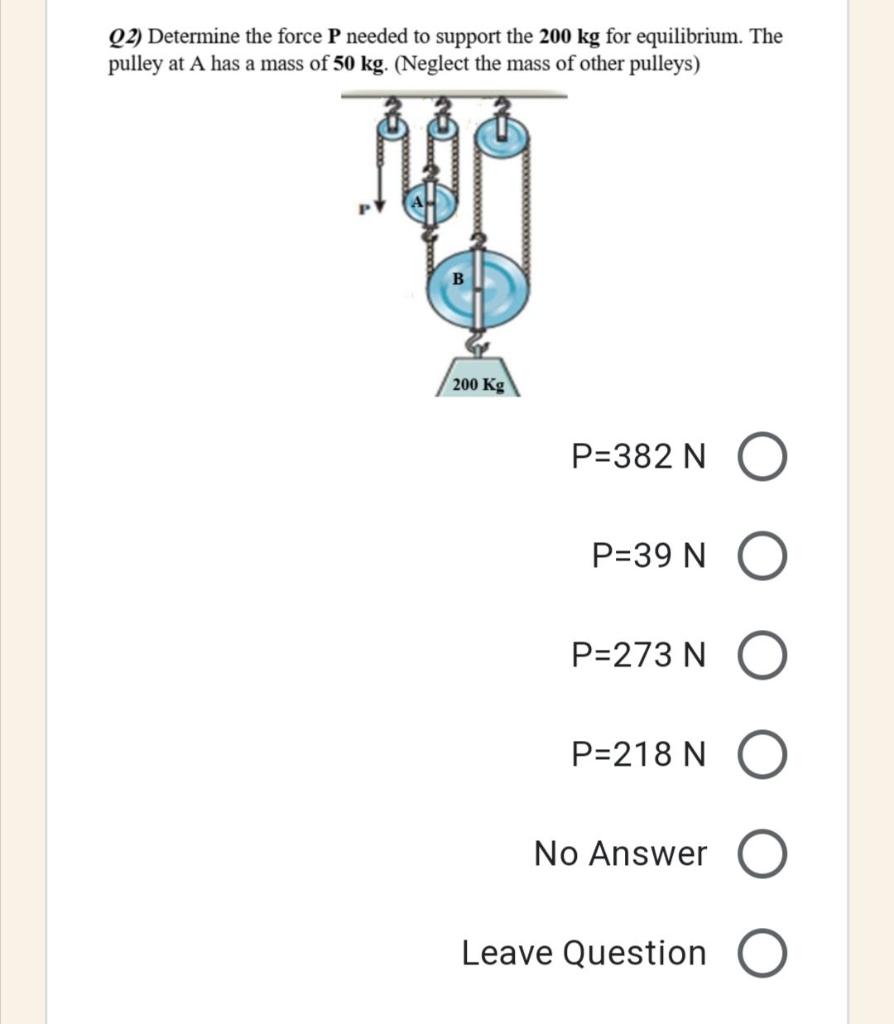 Q2) Determine the force P needed to support the 200 kg for equilibrium. The pulley at A has a mass of 50 kg. (Neglect the mass of other pulleys)

P
A
B
200 Kg

P=382 N

P=39 N

P=273 N

P=218 N

No Answer

Leave Question