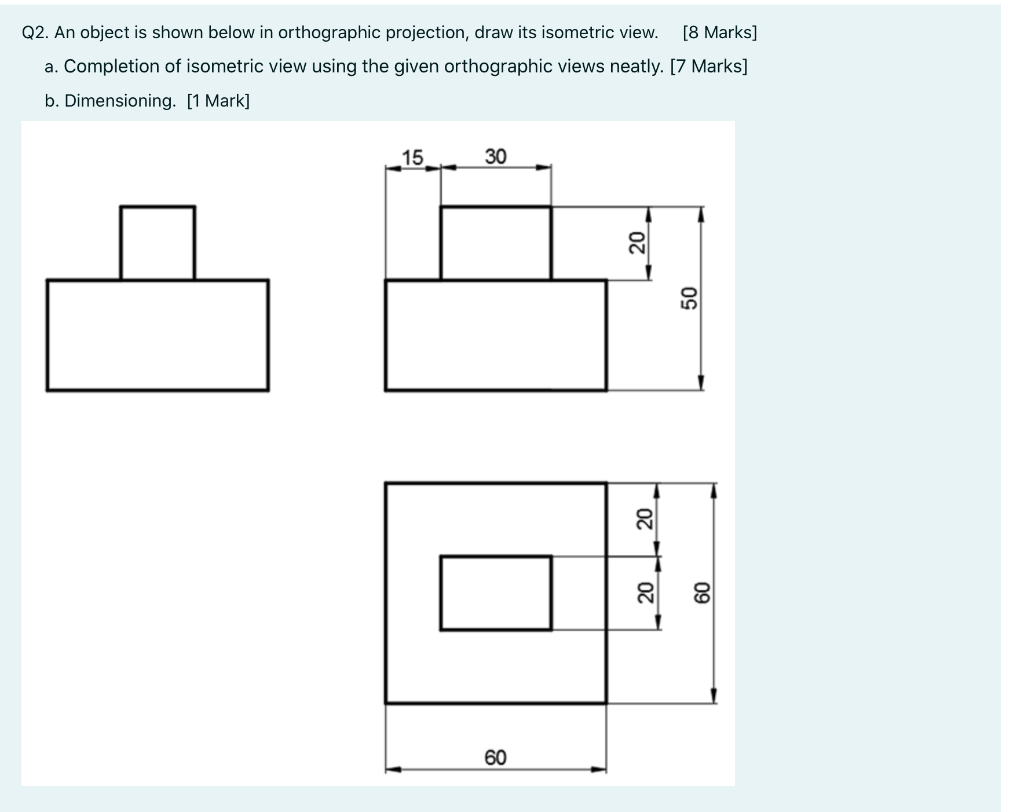 Q2. An object is shown below in orthographic projection, draw its isometric view. [8 Marks]

a. Completion of isometric view using the given orthographic views neatly. [7 Marks]

b. Dimensioning. [1 Mark]

15
30
20
50
20
20
60
60