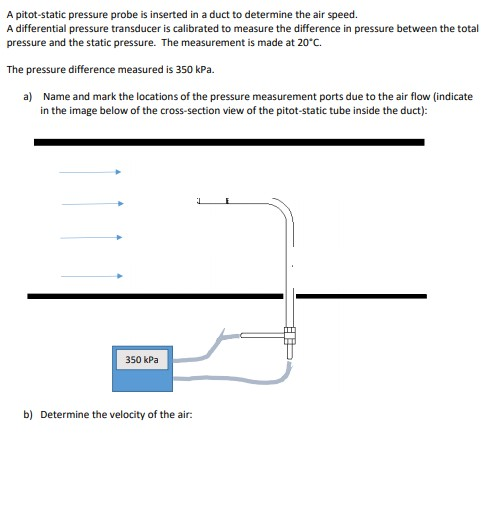 A pitot-static pressure probe is inserted in a duct to determine the air speed.
A differential pressure transducer is calibrated to measure the difference in pressure between the total pressure and the static pressure. The measurement is made at 20°C.

The pressure difference measured is 350 kPa.

a) Name and mark the locations of the pressure measurement ports due to the air flow (indicate in the image below of the cross-section view of the pitot-static tube inside the duct):

350 kPa

b) Determine the velocity of the air: