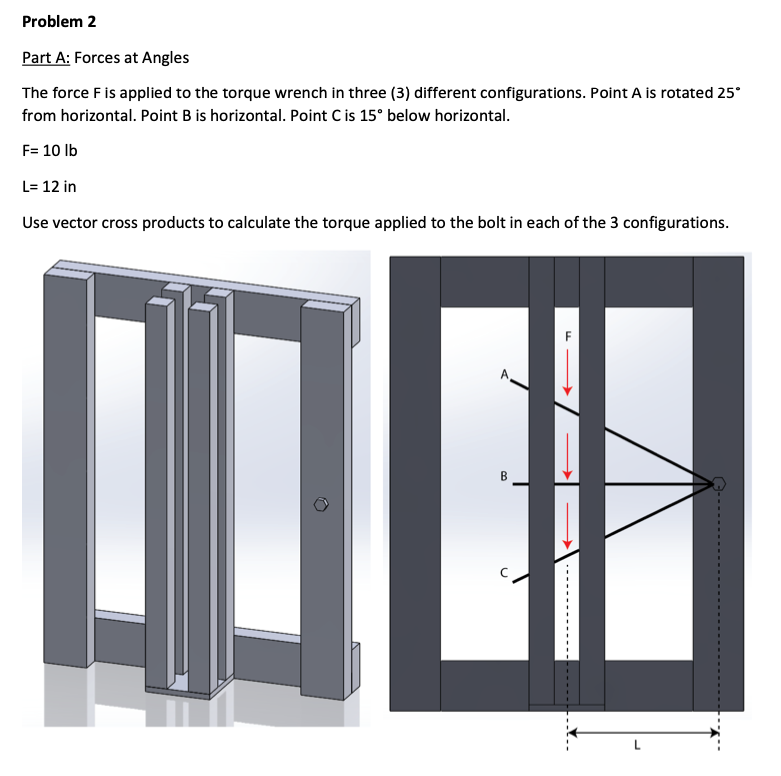 Problem 2

Part A: Forces at Angles

The force F is applied to the torque wrench in three (3) different configurations. Point A is rotated 25° from horizontal. Point B is horizontal. Point C is 15° below horizontal.

F= 10 lb

L= 12 in

Use vector cross products to calculate the torque applied to the bolt in each of the 3 configurations.

F

A

B

C

L