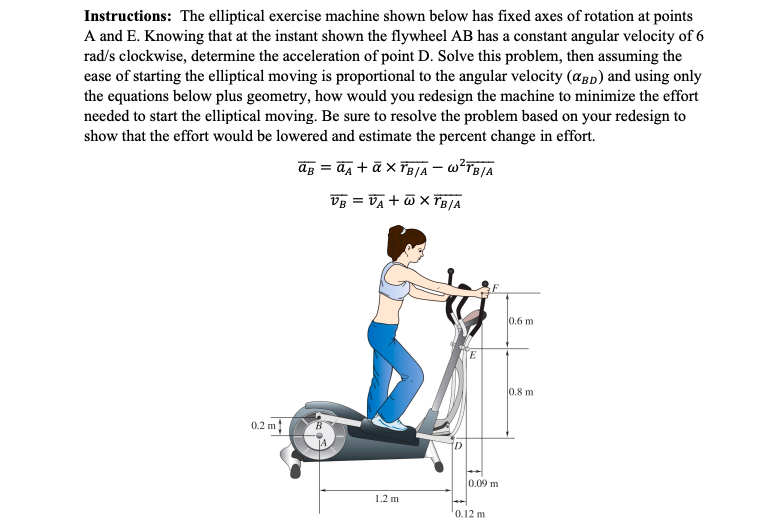 **Instructions:** The elliptical exercise machine shown below has fixed axes of rotation at points A and E. Knowing that at the instant shown the flywheel AB has a constant angular velocity of 6 rad/s clockwise, determine the acceleration of point D. Solve this problem, then assuming the ease of starting the elliptical moving is proportional to the angular velocity ($\alpha_{BD}$) and using only the equations below plus geometry, how would you redesign the machine to minimize the effort needed to start the elliptical moving. Be sure to resolve the problem based on your redesign to show that the effort would be lowered and estimate the percent change in effort.

$\overline{a_B} = \overline{a_A} + \bar{\alpha} \times \overline{r_{B/A}} - \omega^2 \overline{r_{B/A}}$

$\overline{v_B} = \overline{v_A} + \bar{\omega} \times \overline{r_{B/A}}$

F
0.6 m
E
0.8 m
0.2 m
B
A
D
0.09 m
1.2 m
0.12 m