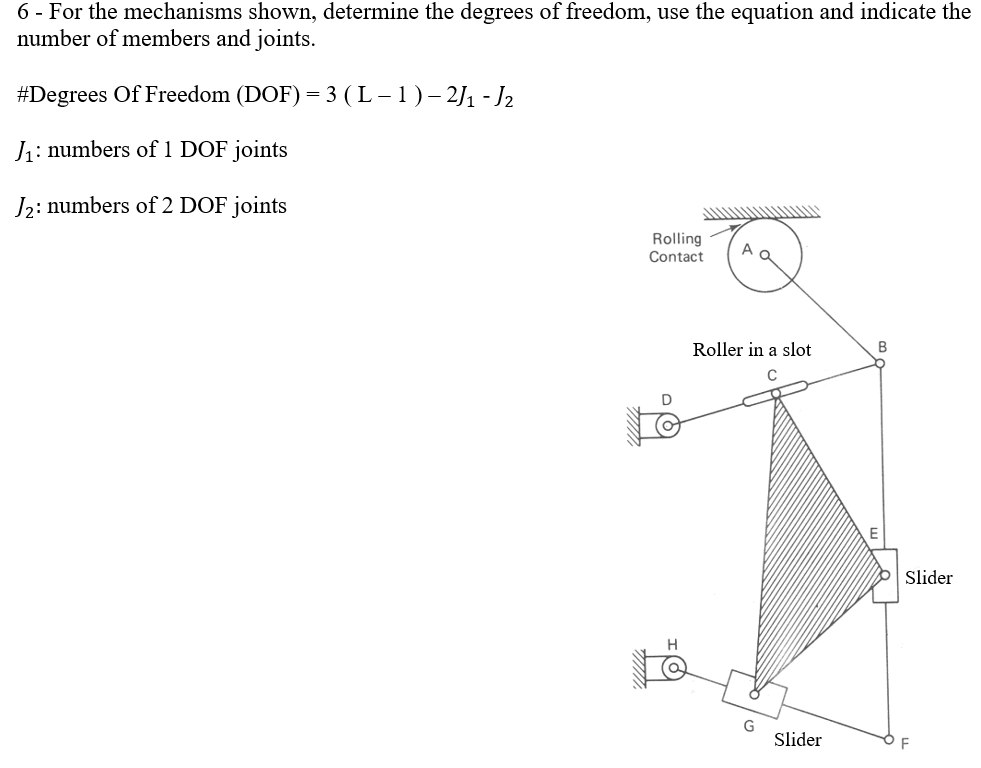 6 - For the mechanisms shown, determine the degrees of freedom, use the equation and indicate the number of members and joints.

#Degrees Of Freedom (DOF) = 3 ( L – 1 ) – $2J_1$ - $J_2$

$J_1$: numbers of 1 DOF joints

$J_2$: numbers of 2 DOF joints

Rolling Contact

A

Roller in a slot

B

C

D

E

Slider

H

G

Slider

F