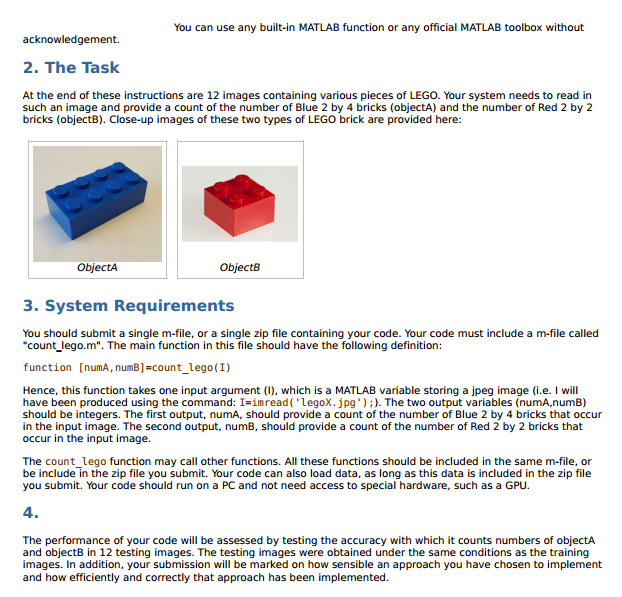 You can use any built-in MATLAB function or any official MATLAB toolbox without acknowledgement.

2. The Task

At the end of these instructions are 12 images containing various pieces of LEGO. Your system needs to read in such an image and provide a count of the number of Blue 2 by 4 bricks (objectA) and the number of Red 2 by 2 bricks (objectB). Close-up images of these two types of LEGO brick are provided here:

ObjectA

ObjectB

3. System Requirements

You should submit a single m-file, or a single zip file containing your code. Your code must include a m-file called "count_lego.m". The main function in this file should have the following definition:

function [numA,numB]=count_lego(I)

Hence, this function takes one input argument (I), which is a MATLAB variable storing a jpeg image (i.e. I will have been produced using the command: I=imread('legoX.jpg');). The two output variables (numA,numB) should be integers. The first output, numA, should provide a count of the number of Blue 2 by 4 bricks that occur in the input image. The second output, numB, should provide a count of the number of Red 2 by 2 bricks that occur in the input image.

The count_lego function may call other functions. All these functions should be included in the same m-file, or be include in the zip file you submit. Your code can also load data, as long as this data is included in the zip file you submit. Your code should run on a PC and not need access to special hardware, such as a GPU.

4.

The performance of your code will be assessed by testing the accuracy with which it counts numbers of objectA and objectB in 12 testing images. The testing images were obtained under the same conditions as the training images. In addition, your submission will be marked on how sensible an approach you have chosen to implement and how efficiently and correctly that approach has been implemented.