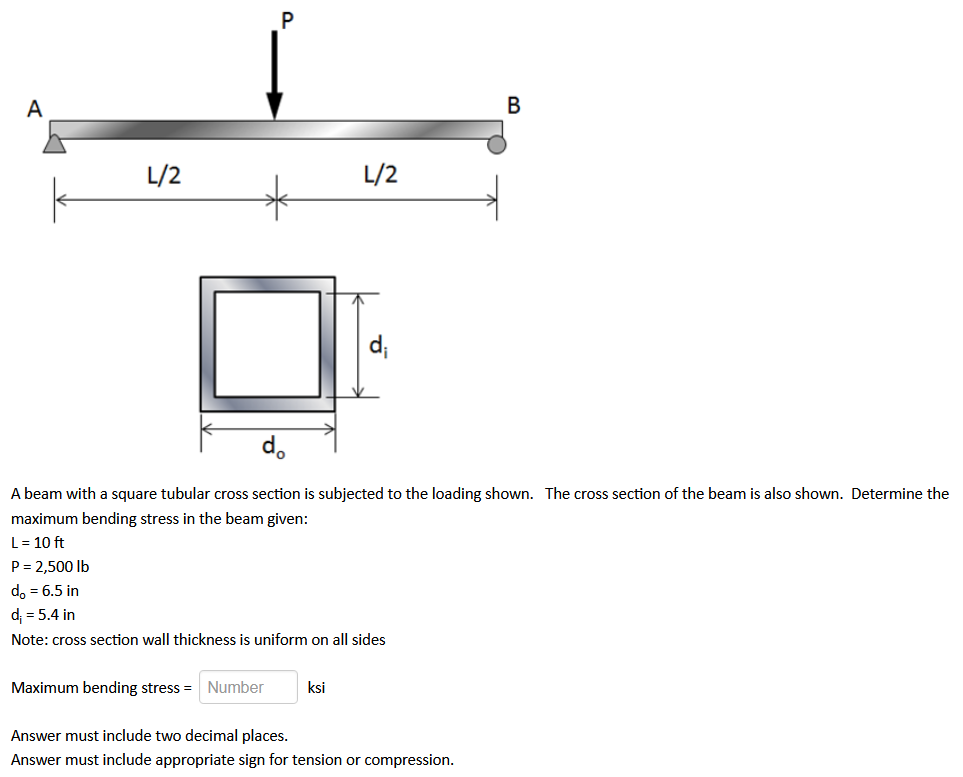 P

A

B

L/2

L/2

$d_i$

$d_o$

A beam with a square tubular cross section is subjected to the loading shown. The cross section of the beam is also shown. Determine the maximum bending stress in the beam given:
L = 10 ft
P = 2,500 lb
$d_o$ = 6.5 in
$d_i$ = 5.4 in
Note: cross section wall thickness is uniform on all sides

Maximum bending stress = Number ksi

Answer must include two decimal places.
Answer must include appropriate sign for tension or compression.