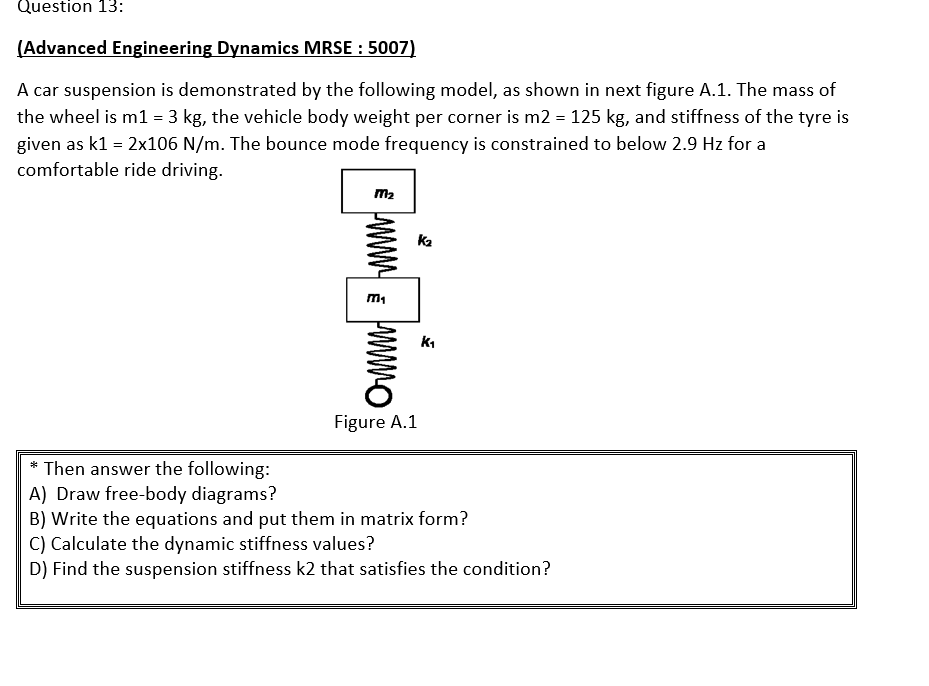 Question 13:

(Advanced Engineering Dynamics MRSE : 5007)

A car suspension is demonstrated by the following model, as shown in next figure A.1. The mass of the wheel is m1 = 3 kg, the vehicle body weight per corner is m2 = 125 kg, and stiffness of the tyre is given as k1 = 2x106 N/m. The bounce mode frequency is constrained to below 2.9 Hz for a comfortable ride driving.

$m_2$

$k_2$

$m_1$

$k_1$

Figure A.1

* Then answer the following:
A) Draw free-body diagrams?
B) Write the equations and put them in matrix form?
C) Calculate the dynamic stiffness values?
D) Find the suspension stiffness k2 that satisfies the condition?