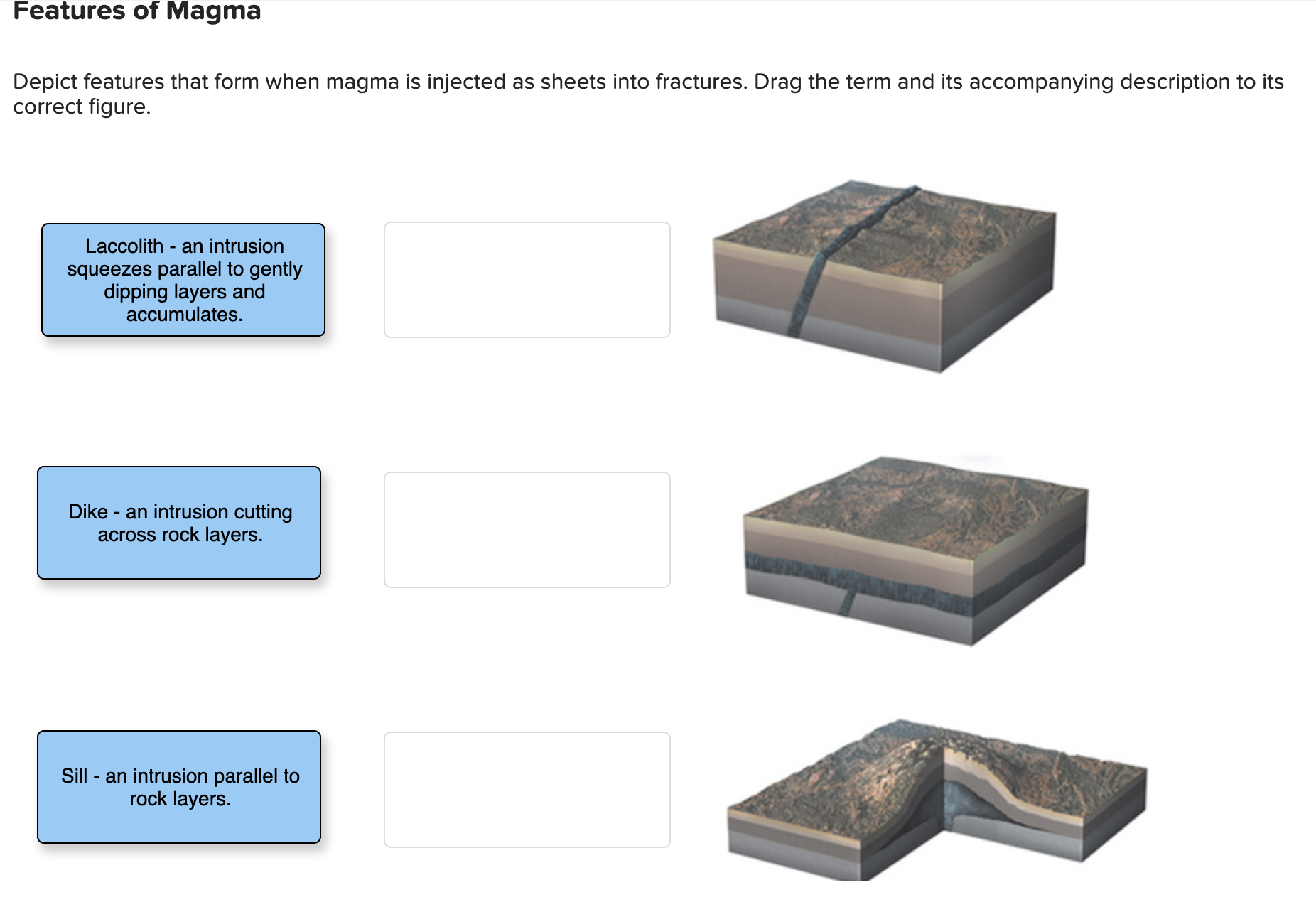 Features of Magma

Depict features that form when magma is injected as sheets into fractures. Drag the term and its accompanying description to its correct figure.

Laccolith - an intrusion squeezes parallel to gently dipping layers and accumulates.

Dike - an intrusion cutting across rock layers.

Sill - an intrusion parallel to rock layers.