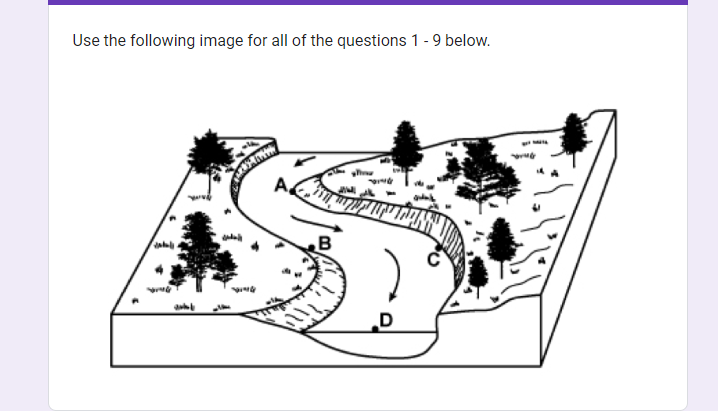 Use the following image for all of the questions 1 - 9 below.

A
B
C
D