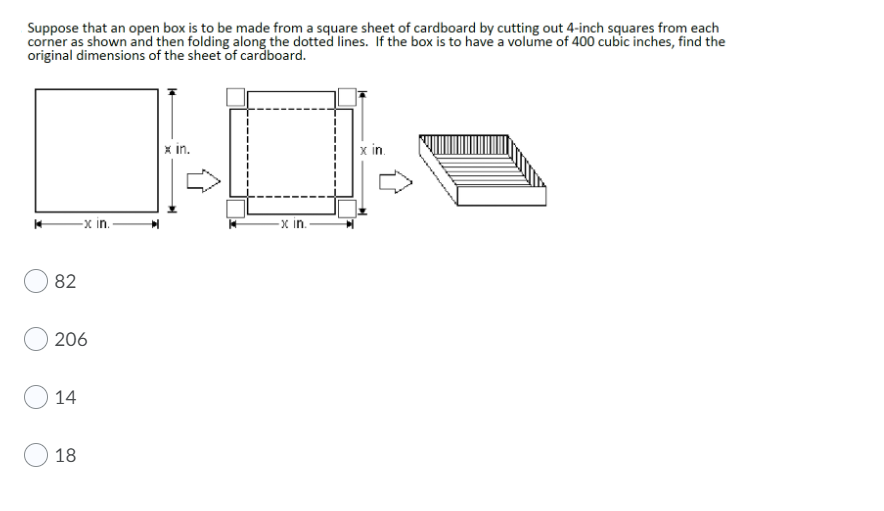 Suppose that an open box is to be made from a square sheet of cardboard by cutting out 4-inch squares from each corner as shown and then folding along the dotted lines. If the box is to have a volume of 400 cubic inches, find the original dimensions of the sheet of cardboard.

x in.

x in.

x in.

x in.

82

206

14

18