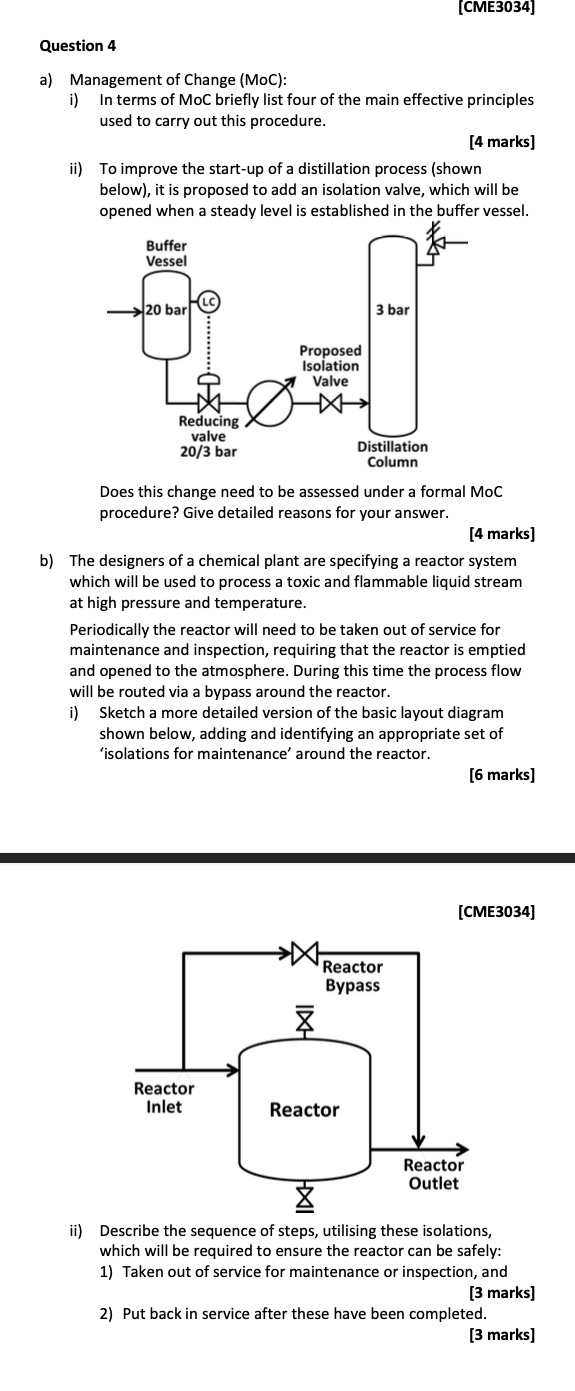 [CME3034]

Question 4

a) Management of Change (MoC):

i) In terms of MoC briefly list four of the main effective principles used to carry out this procedure.

[4 marks]

ii) To improve the start-up of a distillation process (shown below), it is proposed to add an isolation valve, which will be opened when a steady level is established in the buffer vessel.

Buffer Vessel

20 bar

LC

3 bar

Proposed Isolation Valve

Reducing valve 20/3 bar

Distillation Column

Does this change need to be assessed under a formal MoC procedure? Give detailed reasons for your answer.

[4 marks]

b) The designers of a chemical plant are specifying a reactor system which will be used to process a toxic and flammable liquid stream at high pressure and temperature.

Periodically the reactor will need to be taken out of service for maintenance and inspection, requiring that the reactor is emptied and opened to the atmosphere. During this time the process flow will be routed via a bypass around the reactor.

i) Sketch a more detailed version of the basic layout diagram shown below, adding and identifying an appropriate set of 'isolations for maintenance' around the reactor.

[6 marks]

[CME3034]

Reactor Bypass

Reactor Inlet

Reactor

Reactor Outlet

ii) Describe the sequence of steps, utilising these isolations, which will be required to ensure the reactor can be safely:

1) Taken out of service for maintenance or inspection, and

[3 marks]

2) Put back in service after these have been completed.

[3 marks]