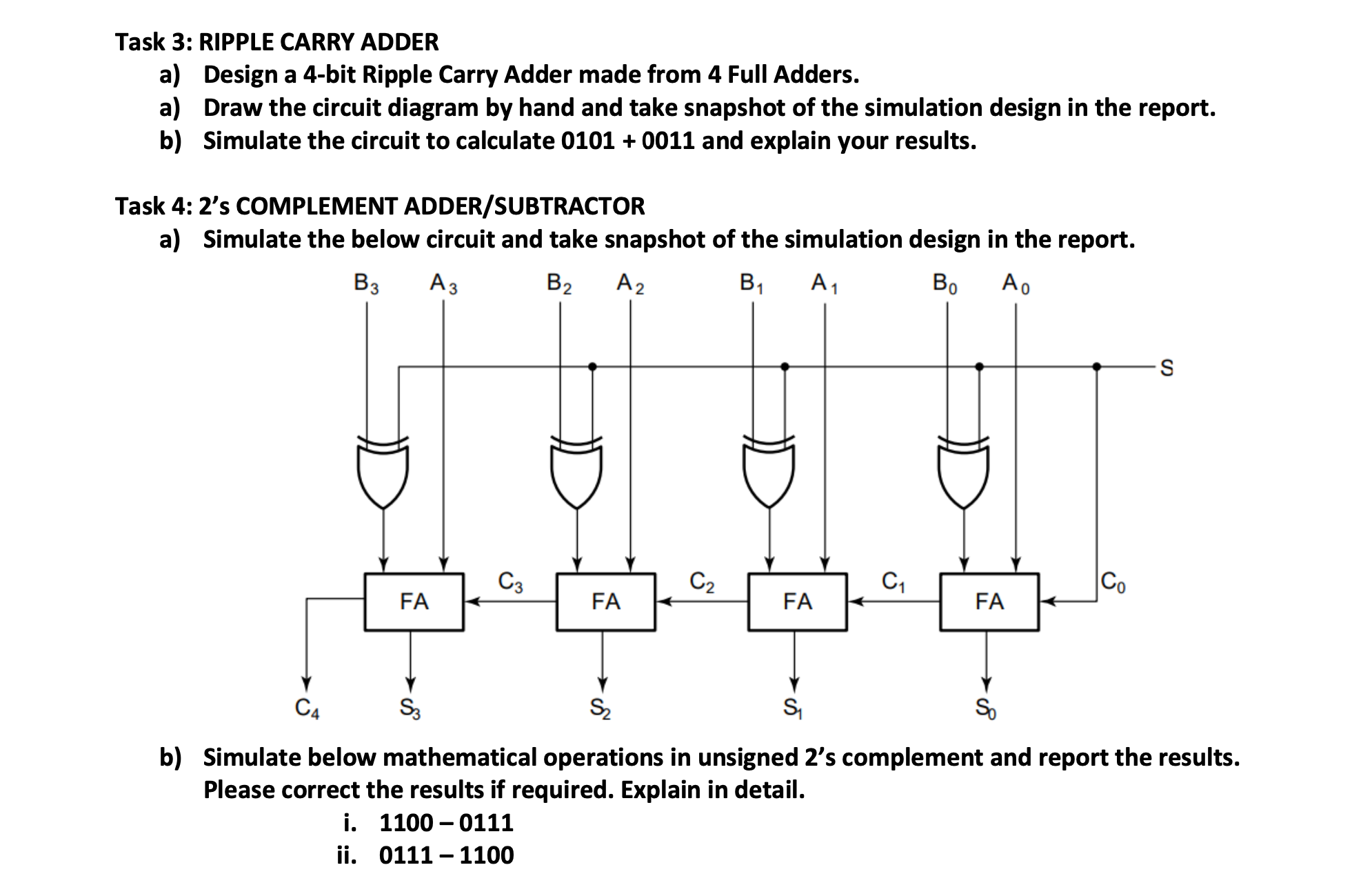 Task 3: RIPPLE CARRY ADDER

a) Design a 4-bit Ripple Carry Adder made from 4 Full Adders.

a) Draw the circuit diagram by hand and take snapshot of the simulation design in the report.

b) Simulate the circuit to calculate 0101 + 0011 and explain your results.

Task 4: 2's COMPLEMENT ADDER/SUBTRACTOR

a) Simulate the below circuit and take snapshot of the simulation design in the report.

$B_3$ $A_3$ $B_2$ $A_2$ $B_1$ $A_1$ $B_0$ $A_0$

S

FA $C_3$ FA $C_2$ FA $C_1$ FA $C_0$

$C_4$ $S_3$ $S_2$ $S_1$ $S_0$

b) Simulate below mathematical operations in unsigned 2's complement and report the results. Please correct the results if required. Explain in detail.

i. 1100 – 0111

ii. 0111 – 1100