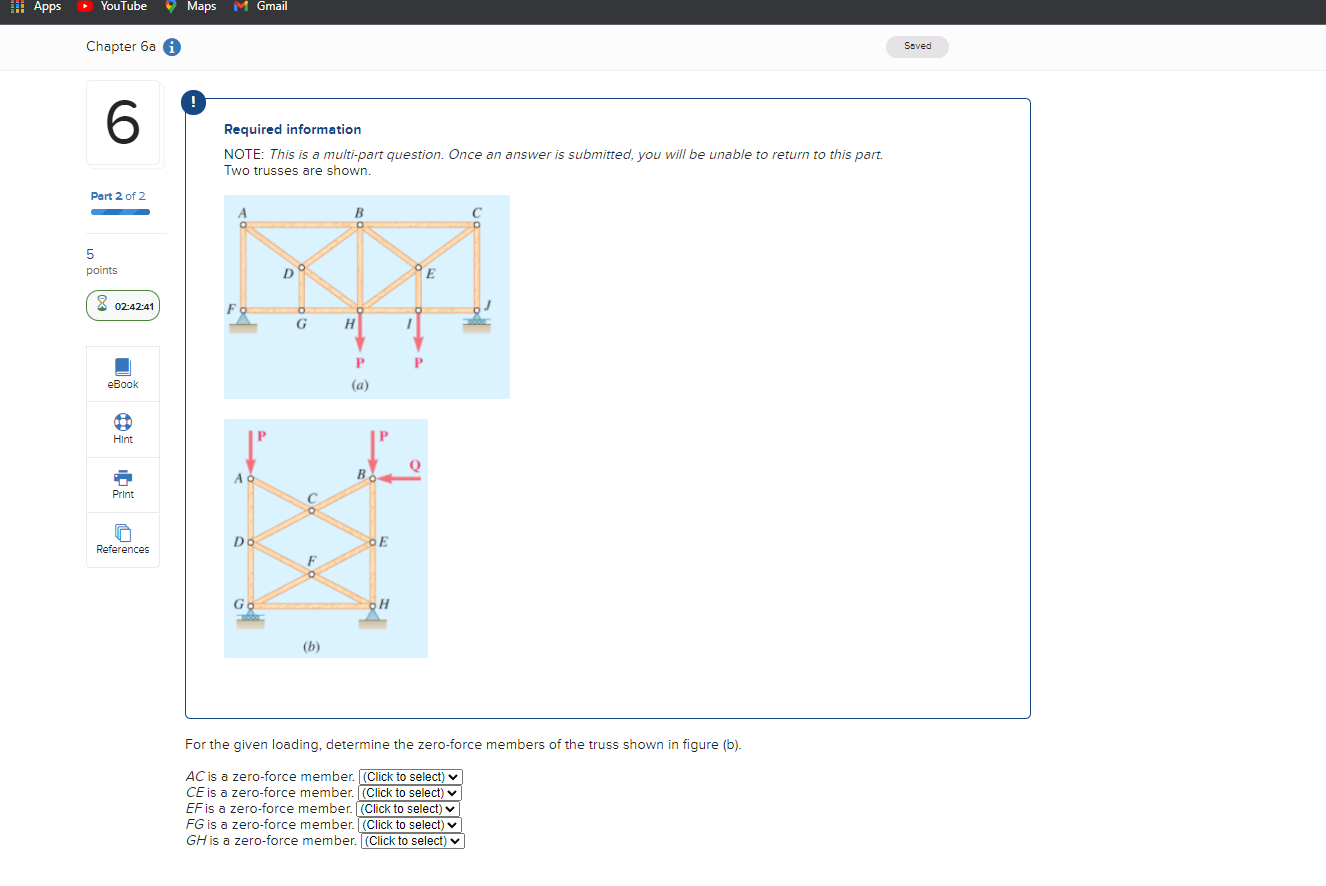 Apps YouTube Maps Gmail

Chapter 6a

Saved

6

Part 2 of 2

5
points

02:42:41

eBook

Hint

Print

References

!

Required information

NOTE: This is a multi-part question. Once an answer is submitted, you will be unable to return to this part.
Two trusses are shown.

A B C D E F G H I J P P (a)

P P Q A B C D E F G H (b)

For the given loading, determine the zero-force members of the truss shown in figure (b).

AC is a zero-force member. (Click to select)
CE is a zero-force member. (Click to select)
EF is a zero-force member. (Click to select)
FG is a zero-force member. (Click to select)
GH is a zero-force member. (Click to select)