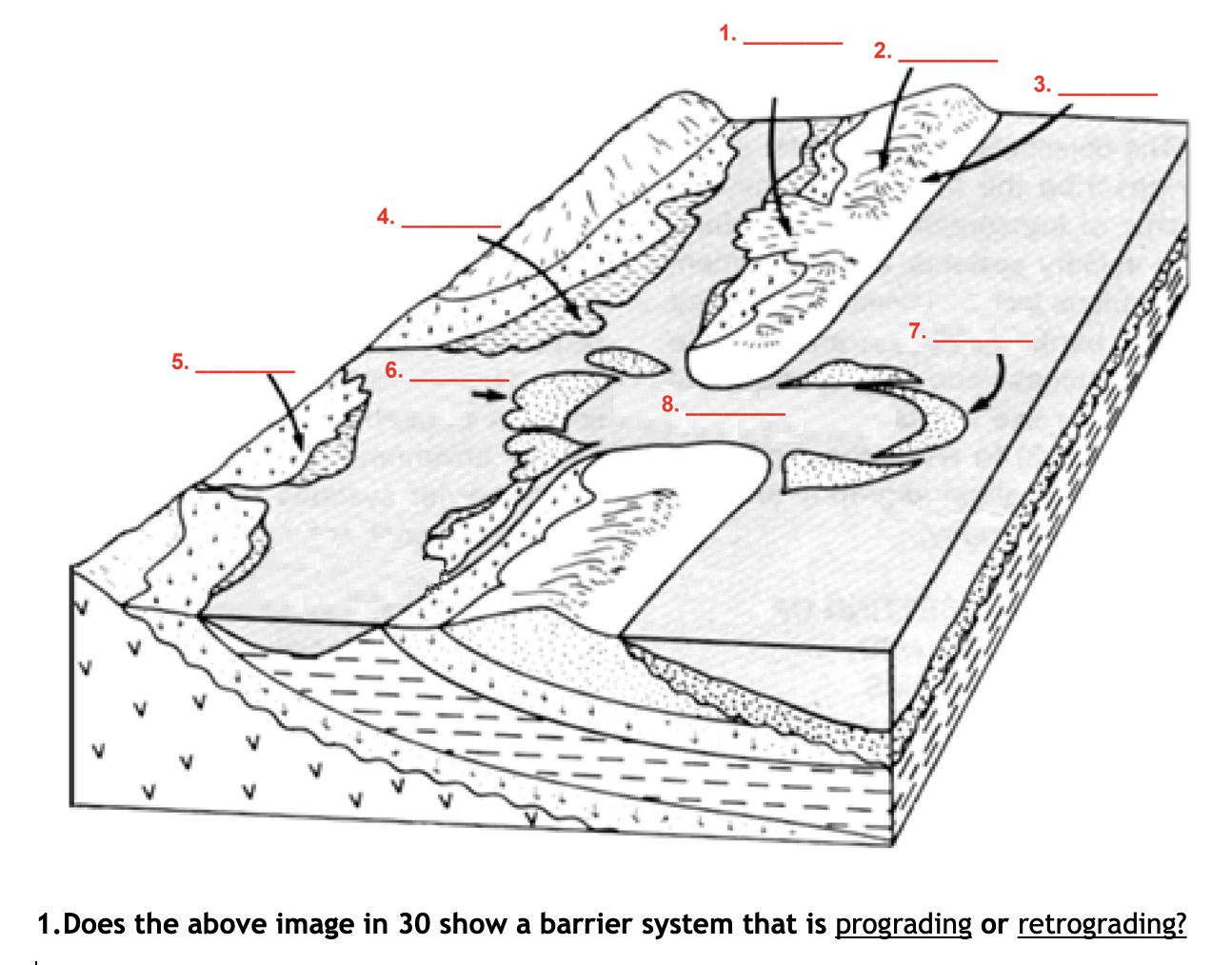 1. ________

2. ________

3. ________

4. ________

5. ________

6. ________

7. ________

8. ________

1.Does the above image in 30 show a barrier system that is prograding or retrograding?