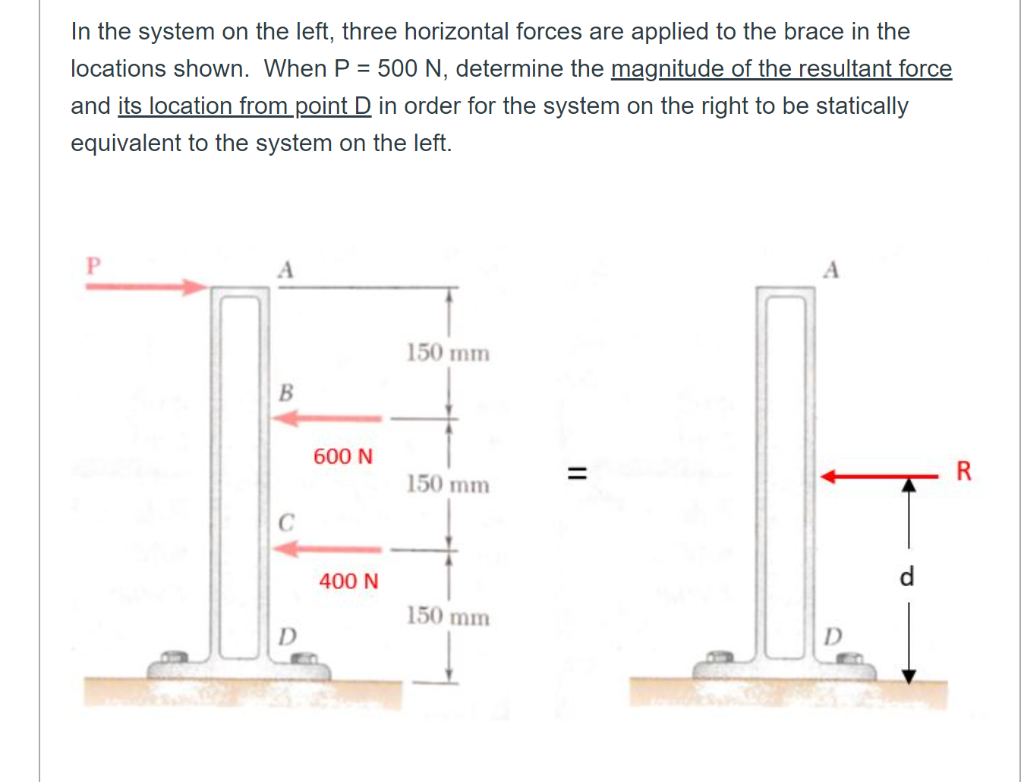 In the system on the left, three horizontal forces are applied to the brace in the locations shown. When P = 500 N, determine the magnitude of the resultant force and its location from point D in order for the system on the right to be statically equivalent to the system on the left.

P
A
150 mm
B
600 N
150 mm
C
400 N
150 mm
D
=
A
R
d
D