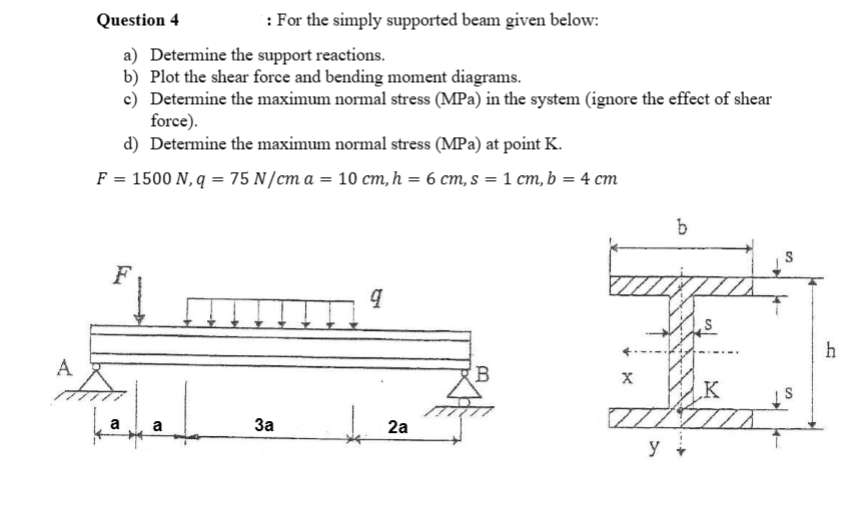 Question 4 : For the simply supported beam given below:

a) Determine the support reactions.
b) Plot the shear force and bending moment diagrams.
c) Determine the maximum normal stress (MPa) in the system (ignore the effect of shear force).
d) Determine the maximum normal stress (MPa) at point K.

$F = 1500\ N, q = 75\ N/cm\ a = 10\ cm, h = 6\ cm, s = 1\ cm, b = 4\ cm$

F
q
A
B
a
a
3a
2a

b
s
s
h
x
K
s
y