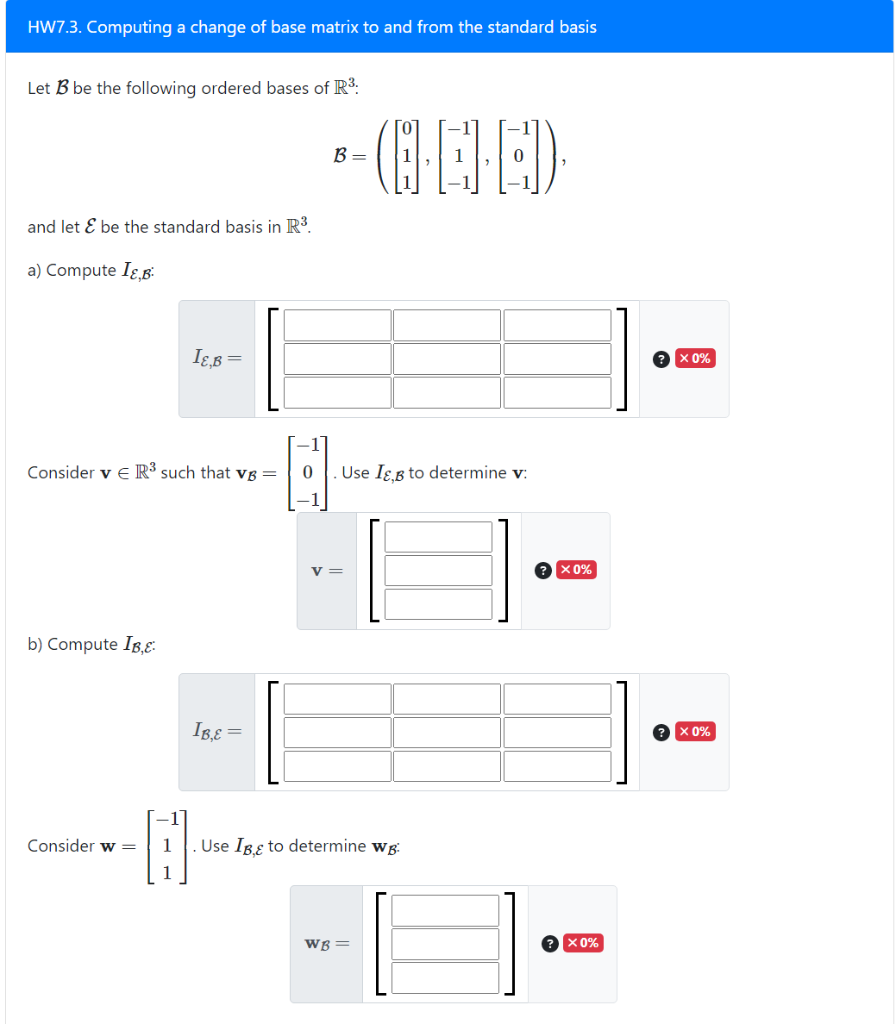 HW7.3. Computing a change of base matrix to and from the standard basis

Let $\mathcal{B}$ be the following ordered bases of $\mathbb{R}^3$:

$\mathcal{B} = \left( \begin{bmatrix} 0 \\ 1 \\ 1 \end{bmatrix}, \begin{bmatrix} -1 \\ 1 \\ -1 \end{bmatrix}, \begin{bmatrix} -1 \\ 0 \\ -1 \end{bmatrix} \right),$

and let $\mathcal{E}$ be the standard basis in $\mathbb{R}^3$.

a) Compute $I_{\mathcal{E},\mathcal{B}}$:

$I_{\mathcal{E},\mathcal{B}} =$

? × 0%

Consider $\mathbf{v} \in \mathbb{R}^3$ such that $\mathbf{v}_{\mathcal{B}} = \begin{bmatrix} -1 \\ 0 \\ -1 \end{bmatrix}$. Use $I_{\mathcal{E},\mathcal{B}}$ to determine $\mathbf{v}$:

$\mathbf{v} =$

? × 0%

b) Compute $I_{\mathcal{B},\mathcal{E}}$:

$I_{\mathcal{B},\mathcal{E}} =$

? × 0%

Consider $\mathbf{w} = \begin{bmatrix} -1 \\ 1 \\ 1 \end{bmatrix}$. Use $I_{\mathcal{B},\mathcal{E}}$ to determine $\mathbf{w}_{\mathcal{B}}$:

$\mathbf{w}_{\mathcal{B}} =$

? × 0%