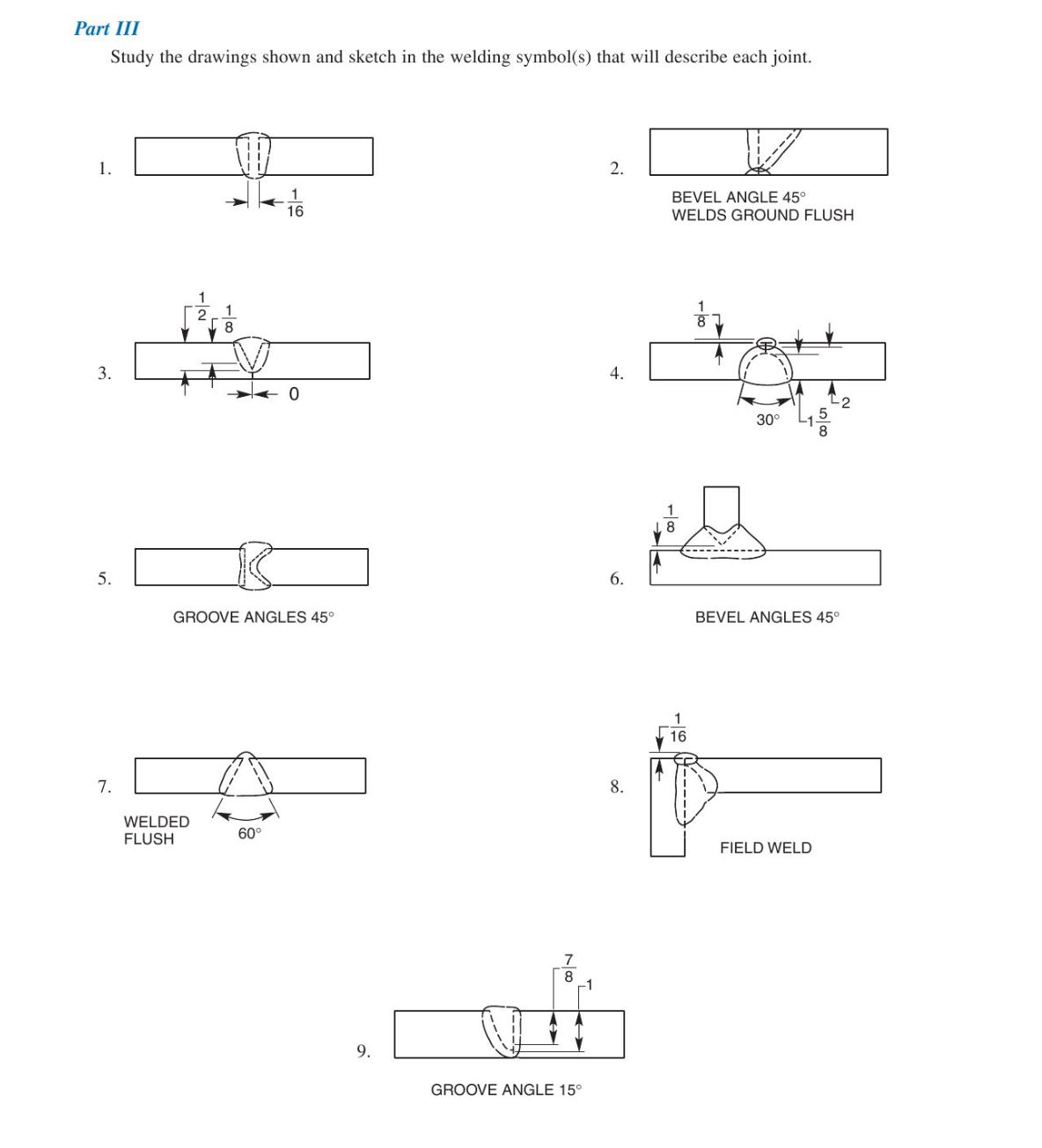 Part III

Study the drawings shown and sketch in the welding symbol(s) that will describe each joint.

1.

$\frac{1}{16}$

2.

BEVEL ANGLE 45°
WELDS GROUND FLUSH

3.

$\frac{1}{2}$ $\frac{1}{8}$

0

4.

$\frac{1}{8}$

30°

$1\frac{5}{8}$

2

5.

GROOVE ANGLES 45°

6.

$\frac{1}{8}$

BEVEL ANGLES 45°

7.

WELDED FLUSH

60°

8.

$\frac{1}{16}$

FIELD WELD

9.

$\frac{7}{8}$

1

GROOVE ANGLE 15°